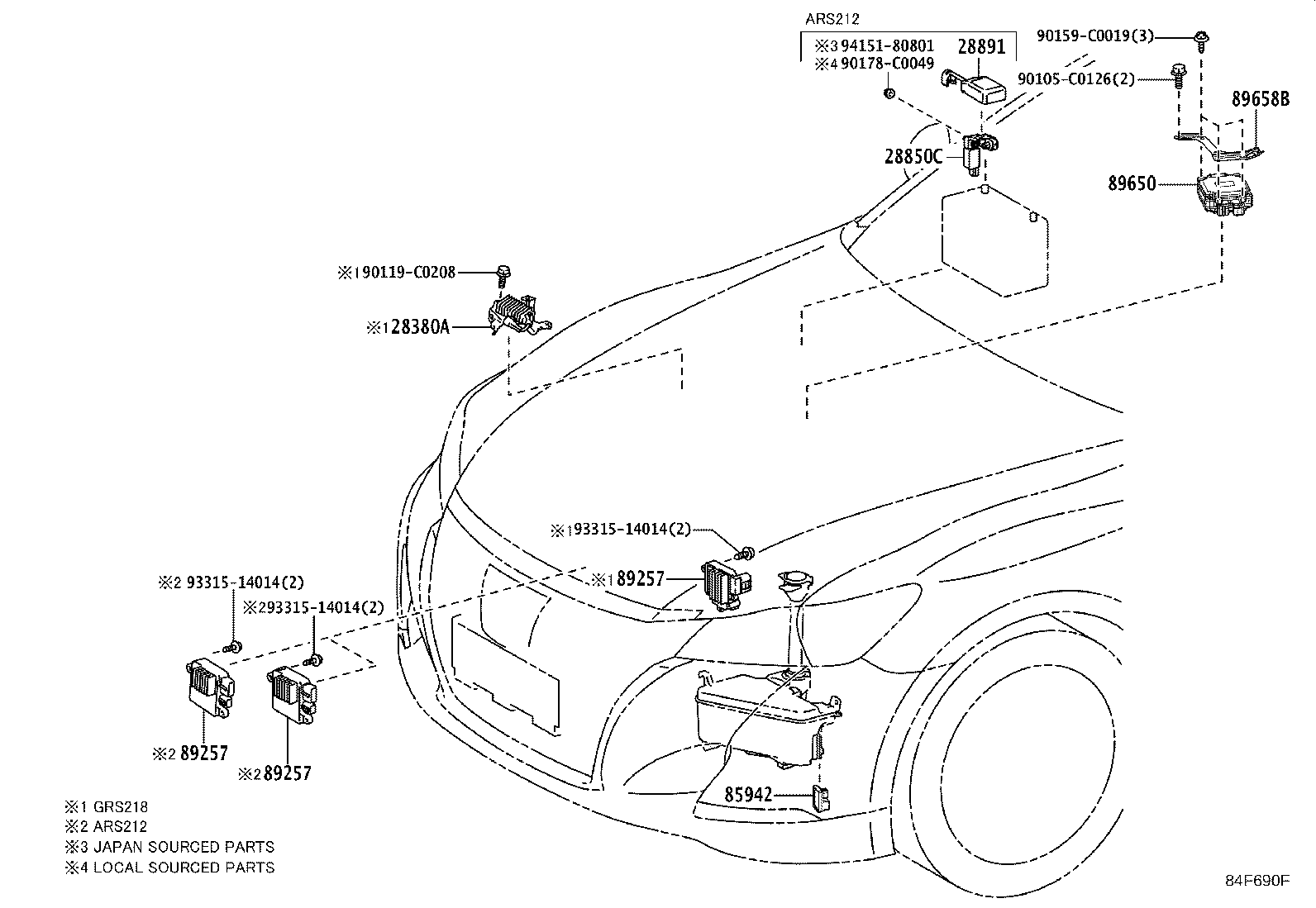 ARS212

※3 94151-80801
※4 90178-C0049
28891

90159-C0019(3)
90105-C0126(2)
89658B
28850C
89650

※1 90119-C0208
※1 28380A

※1 93315-14014(2)
※1 89257
※2 93315-14014(2)
※2 93315-14014(2)

※2 89257
※2 89257
85942

※1 GRS218
※2 ARS212
※3 JAPAN SOURCED PARTS
※4 LOCAL SOURCED PARTS

84F690F