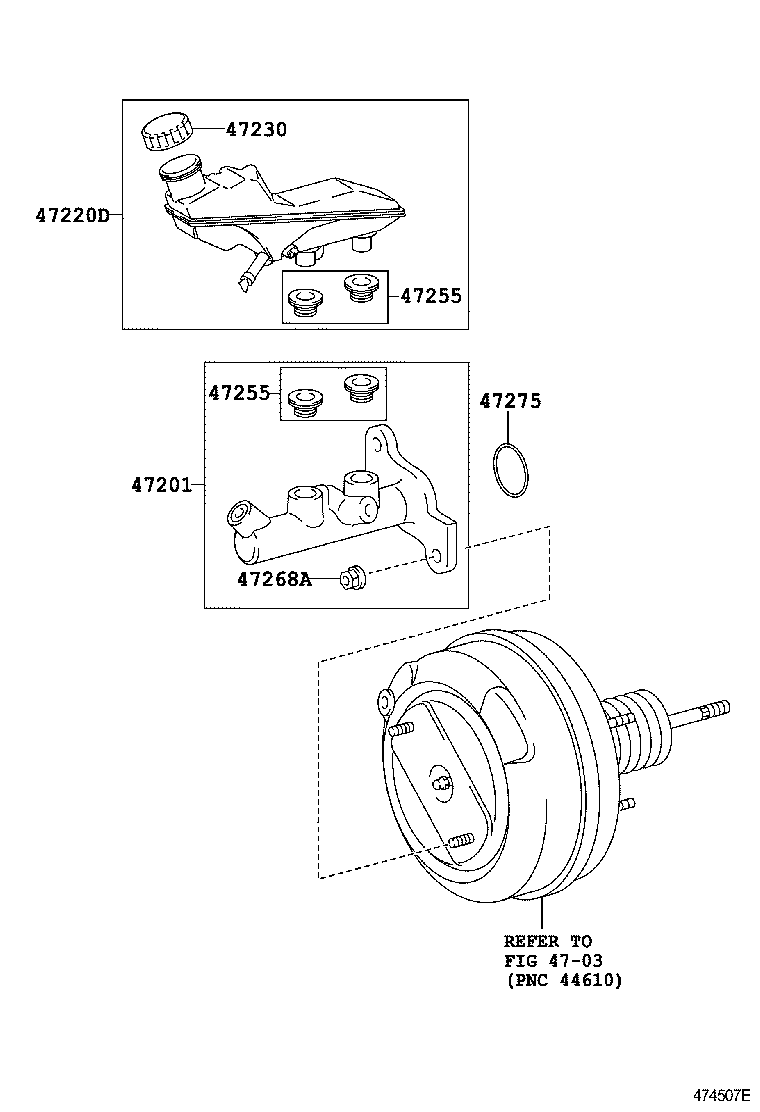 47230
47220D
47255
47255
47275
47201
47268A
REFER TO
FIG 47-03
(PNC 44610)
474507E