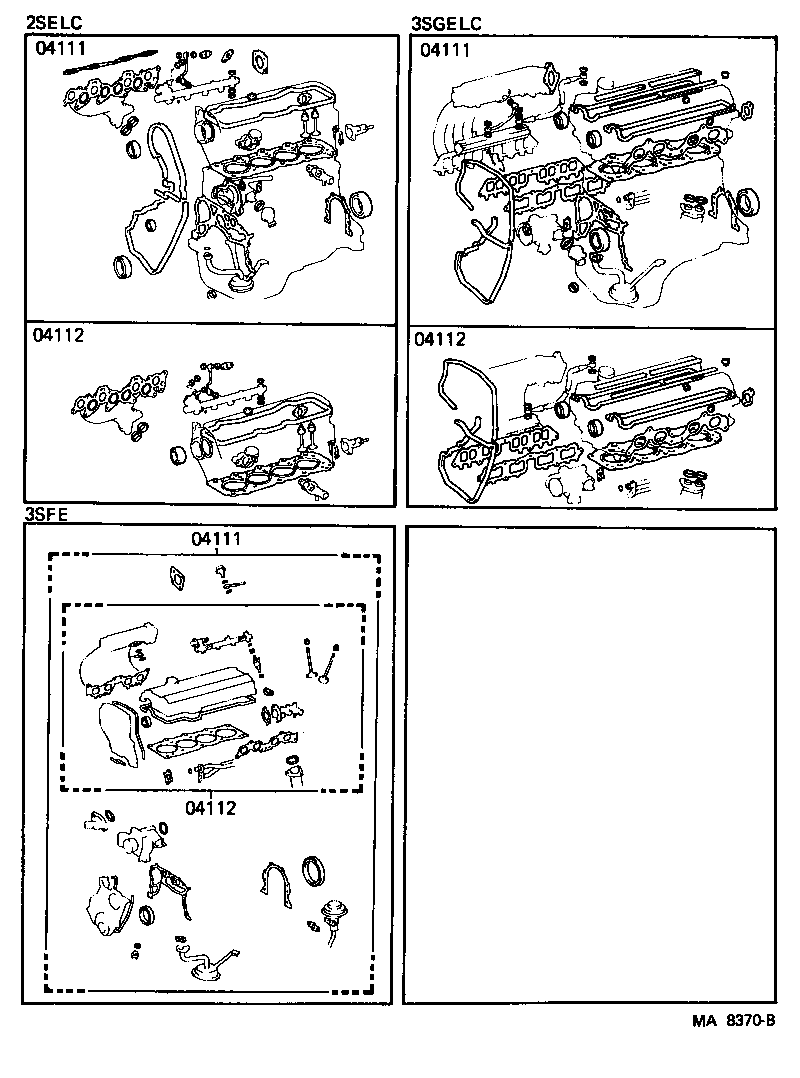 2SELC

04111

04112

3SGELC

04111

04112

3SFE

04111

04112

MA 8370-B