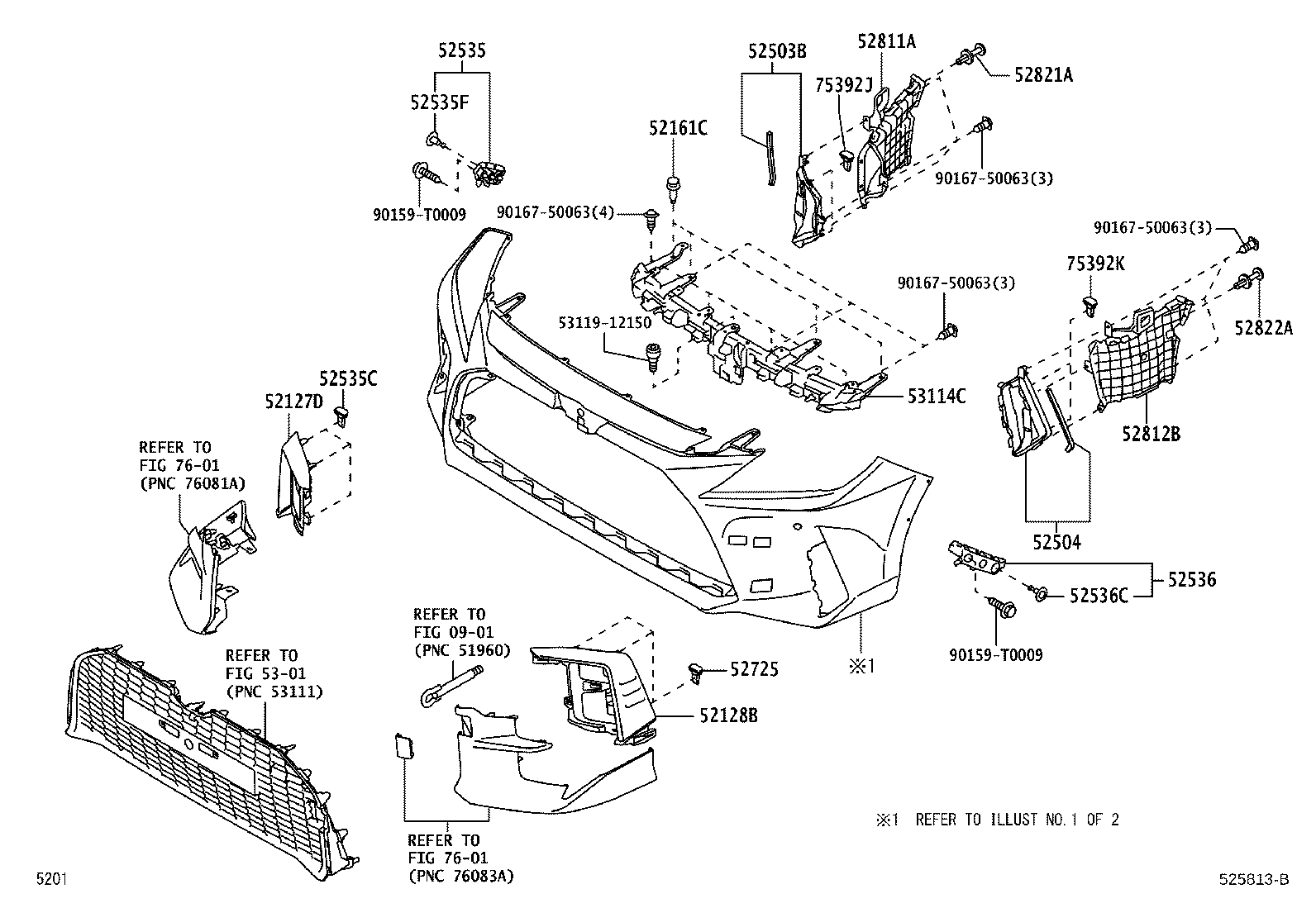 52535
52535F
90159-T0009
52161C
90167-50063(4)
52503B
52811A
75392J
52821A
90167-50063(3)
90167-50063(3)
75392K
52822A
90167-50063(3)
53119-12150
53114C
52812B
52535C
52127D
REFER TO
FIG 76-01
(PNC 76081A)
52504
52536
52536C
90159-T0009
REFER TO
FIG 09-01
(PNC 51960)
REFER TO
FIG 53-01
(PNC 53111)
52725
52128B
※1
REFER TO
FIG 76-01
(PNC 76083A)
※1 REFER TO ILLUST NO.1 OF 2
5201
525813-B