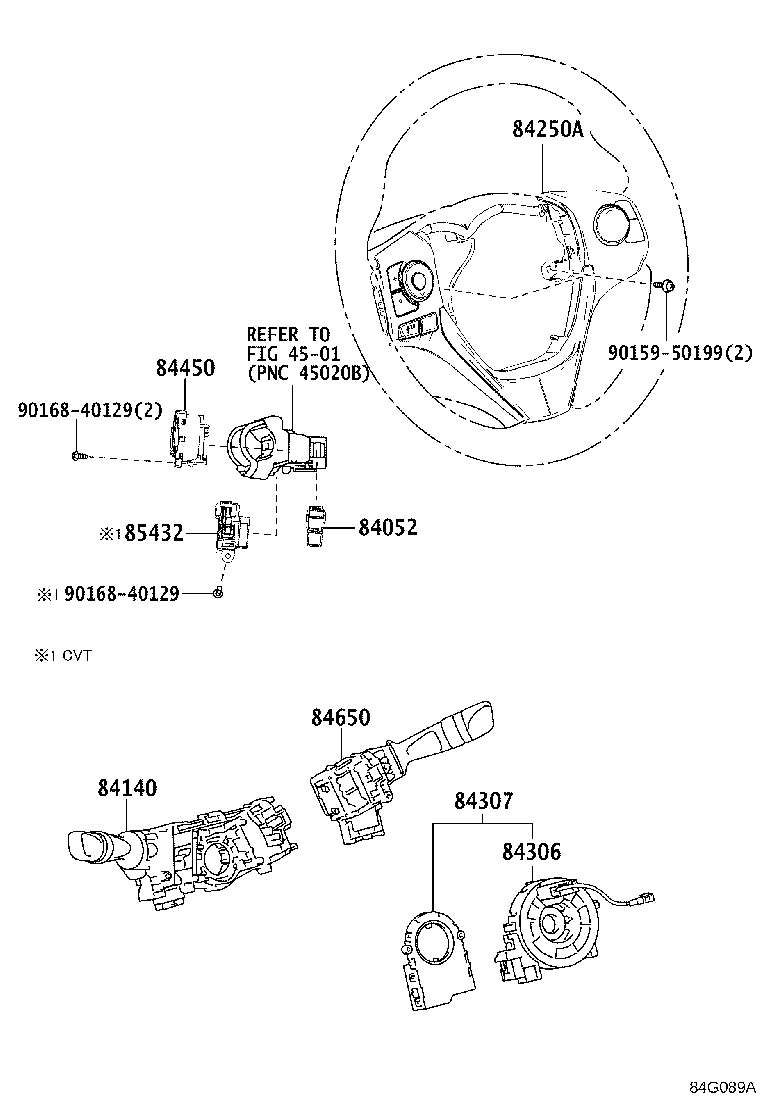 84250A

90159-50199(2)

REFER TO
FIG 45-01
(PNC 45020B)

84450

90168-40129(2)

※1 85432

84052

※1 90168-40129

※1 CVT

84650

84140

84307

84306

84G089A