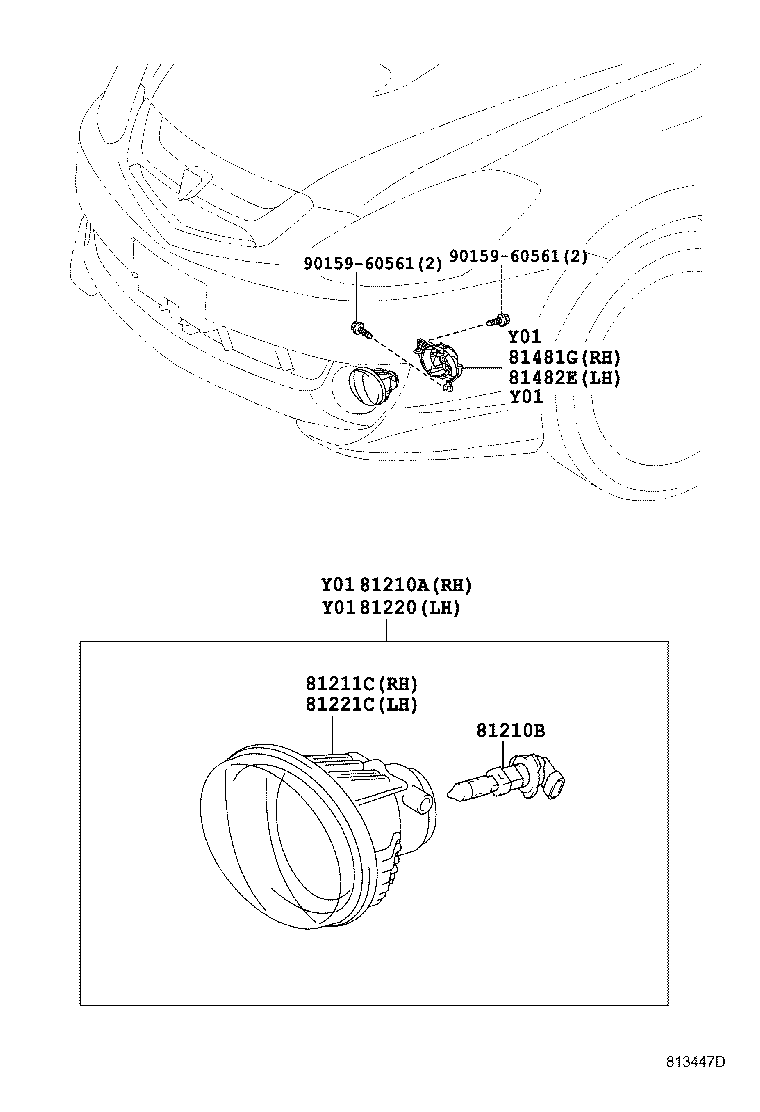 90159-60561(2)
90159-60561(2)
Y01
81481G(RH)
81482E(LH)
Y01

Y01 81210A(RH)
Y01 81220(LH)

81211C(RH)
81221C(LH)

81210B

813447D