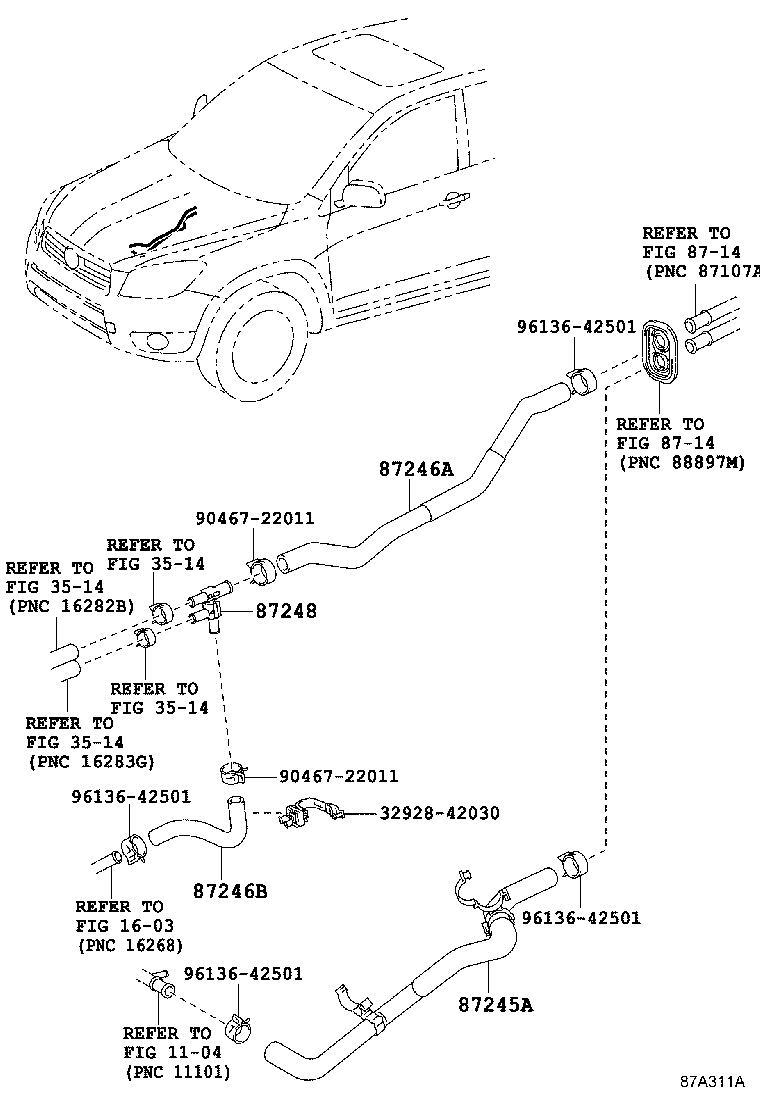 REFER TO
FIG 87-14
(PNC 87107A

96136-42501

REFER TO
FIG 87-14
(PNC 88897M)

87246A

90467-22011

REFER TO
FIG 35-14

REFER TO
FIG 35-14
(PNC 16282B)

87248

REFER TO
FIG 35-14

REFER TO
FIG 35-14
(PNC 16283G)

90467-22011

96136-42501

32928-42030

87246B

REFER TO
FIG 16-03
(PNC 16268)

96136-42501

96136-42501

87245A

REFER TO
FIG 11-04
(PNC 11101)

87A311A