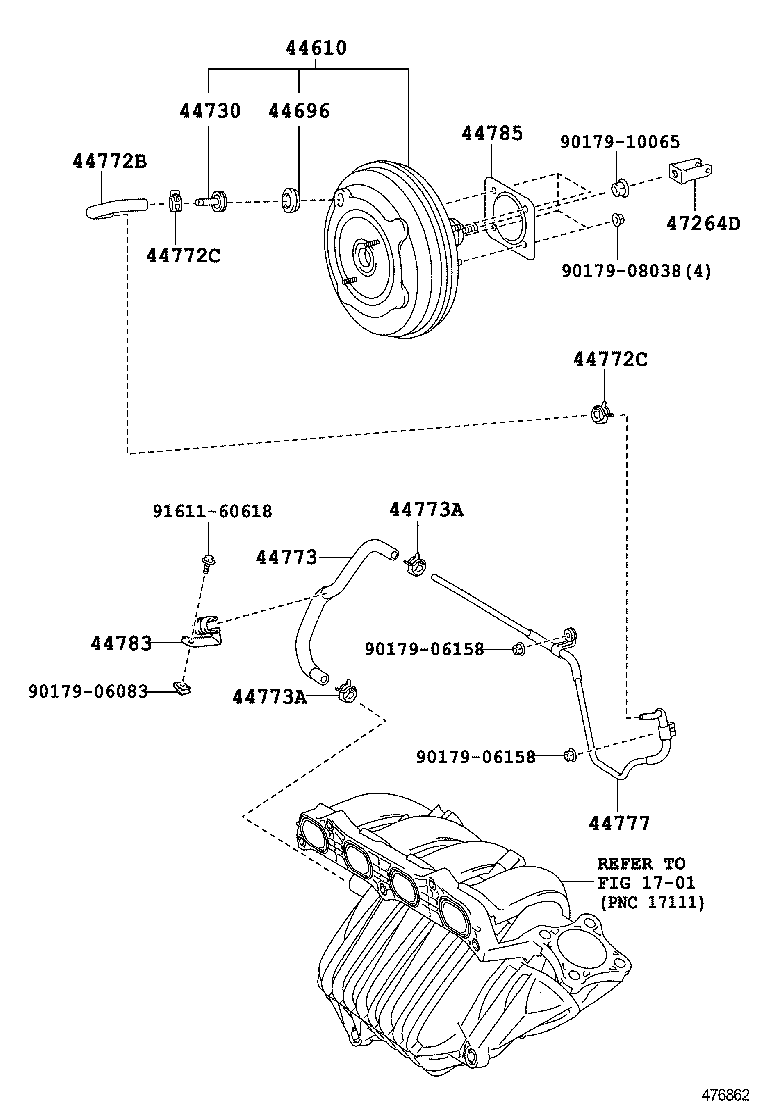 44610
44730
44696
44785
90179-10065
44772B
47264D
44772C
90179-08038(4)
44772C
91611-60618
44773A
44773
44783
90179-06158
90179-06083
44773A
90179-06158
44777
REFER TO
FIG 17-01
(PNC 17111)
476862