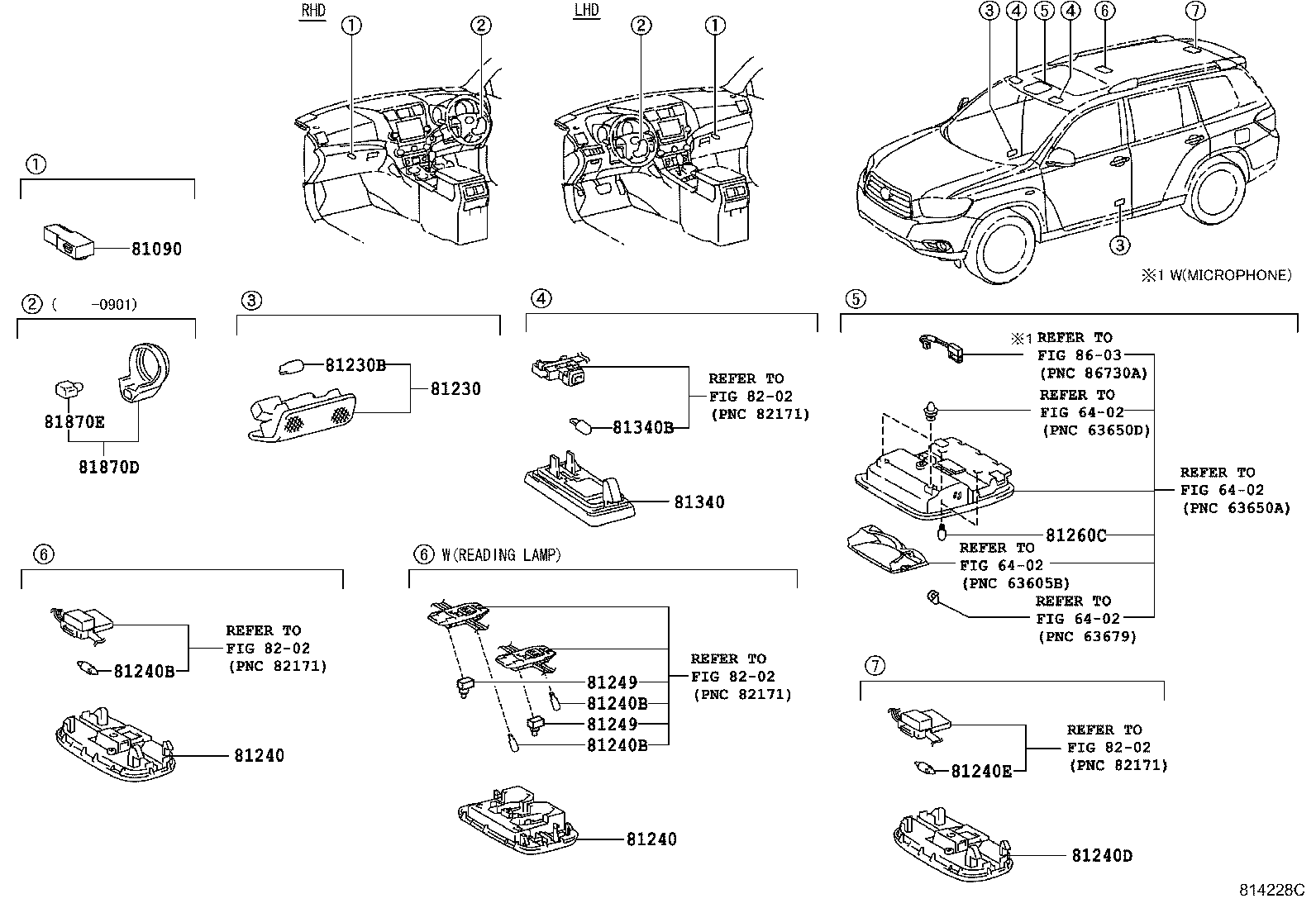 RHD
①
②
LHD
②
①
③ ④ ⑤ ④ ⑥ ⑦
③
※1 W(MICROPHONE)

①
81090

② (　　-0901)
81870E
81870D

③
81230B
81230

④
REFER TO
FIG 82-02
(PNC 82171)
81340B
81340

⑤
※1 REFER TO
FIG 86-03
(PNC 86730A)
REFER TO
FIG 64-02
(PNC 63650D)
REFER TO
FIG 64-02
(PNC 63650A)
81260C
REFER TO
FIG 64-02
(PNC 63605B)
REFER TO
FIG 64-02
(PNC 63679)

⑥
REFER TO
FIG 82-02
(PNC 82171)
81240B
81240

⑥ W(READING LAMP)
REFER TO
FIG 82-02
(PNC 82171)
81249
81240B
81249
81240B
81240

⑦
REFER TO
FIG 82-02
(PNC 82171)
81240E
81240D

814228C