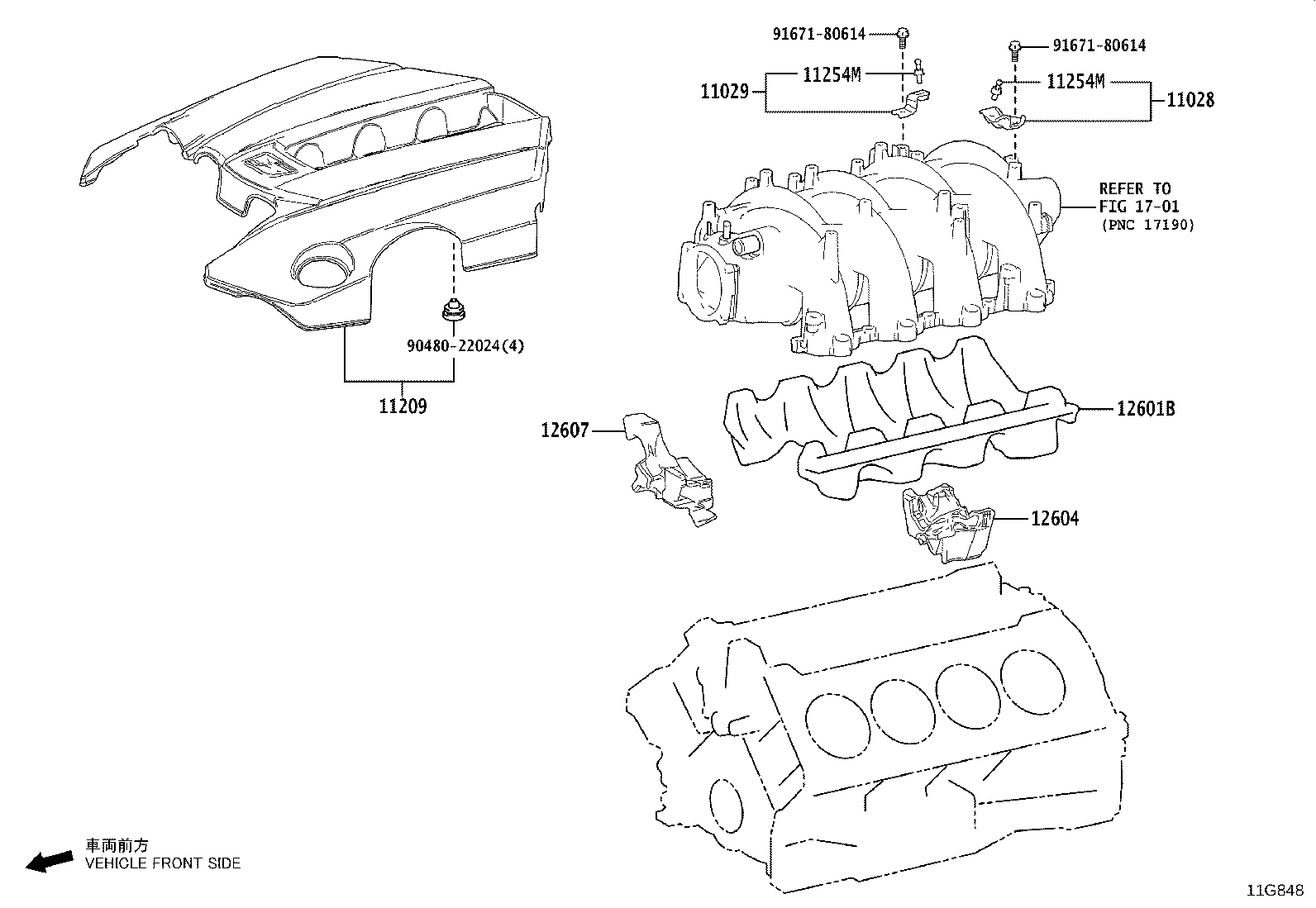 91671-80614
91671-80614
11029
11254M
11254M
11028
REFER TO
FIG 17-01
(PNC 17190)
90480-22024(4)
11209
12607
12601B
12604
車両前方
VEHICLE FRONT SIDE
11G848