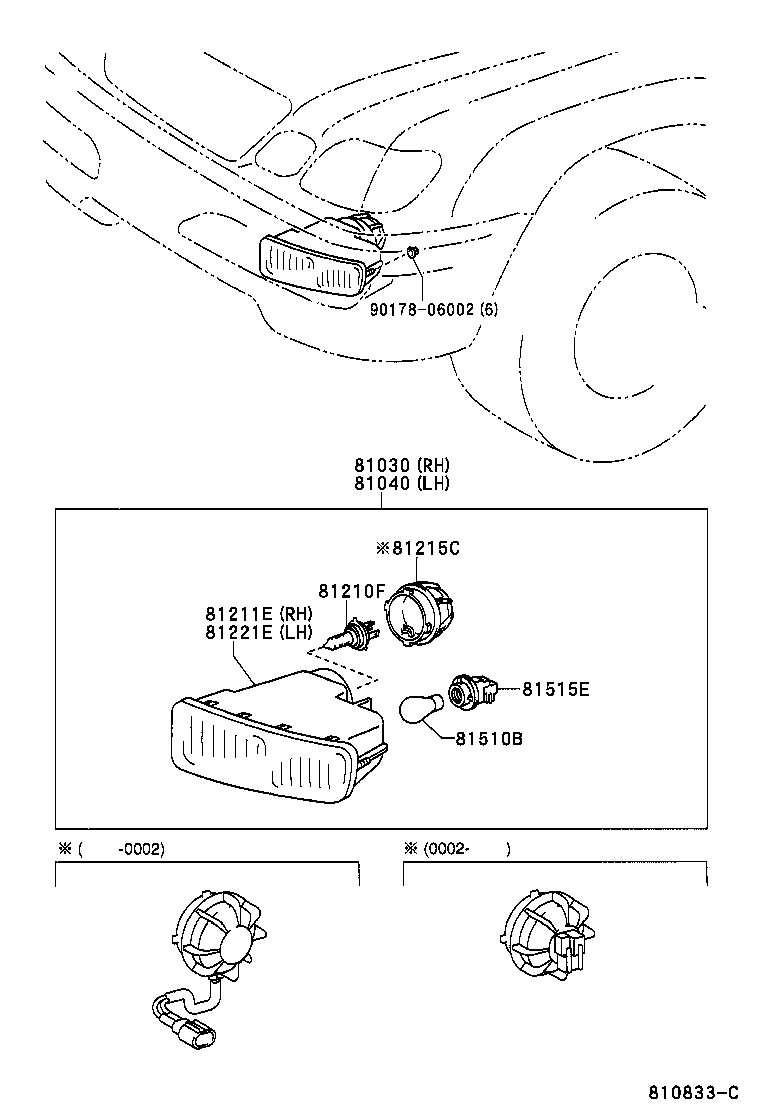 90178-06002 (6)

81030 (RH)
81040 (LH)

※81215C

81210F

81211E (RH)
81221E (LH)

81515E

81510B

※ (     -0002)

※ (0002-     )

810833-C