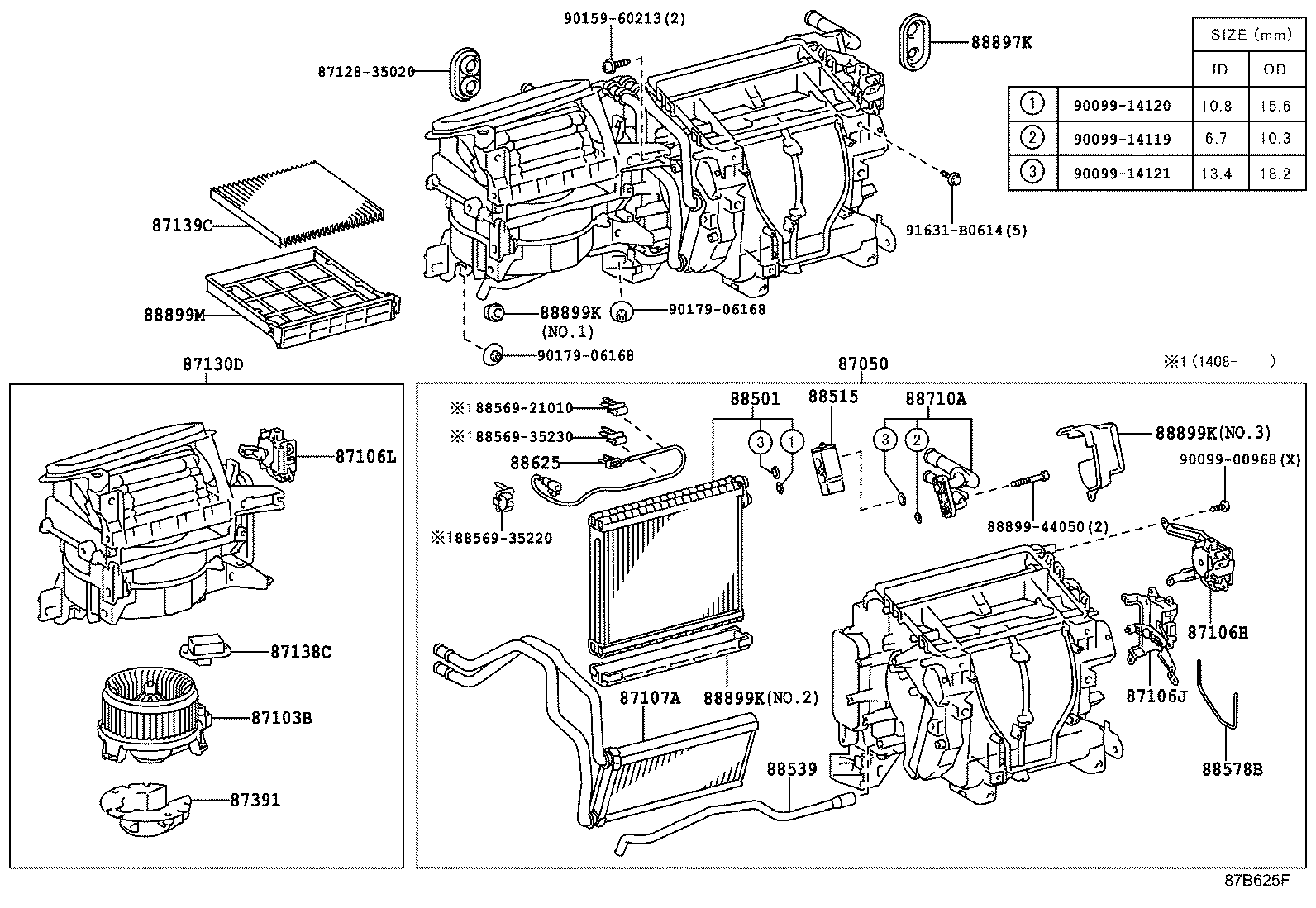 90159-60213(2)

87128-35020

88897K

|  |  | SIZE (mm) |  |
|---|---|---|---|
|  |  | ID | OD |
| 1 | 90099-14120 | 10.8 | 15.6 |
| 2 | 90099-14119 | 6.7 | 10.3 |
| 3 | 90099-14121 | 13.4 | 18.2 |

87139C

91631-B0614(5)

88899M

88899K
(NO.1)

90179-06168

90179-06168

87130D

87050

※1(1408-　　)

87106L

87138C

87103B

87391

※188569-21010

※188569-35230

88625

※188569-35220

88501

3

1

88515

88710A

3

2

88899K(NO.3)

90099-00968(X)

88899-44050(2)

87106H

87106J

87107A

88899K(NO.2)

88539

88578B

87B625F