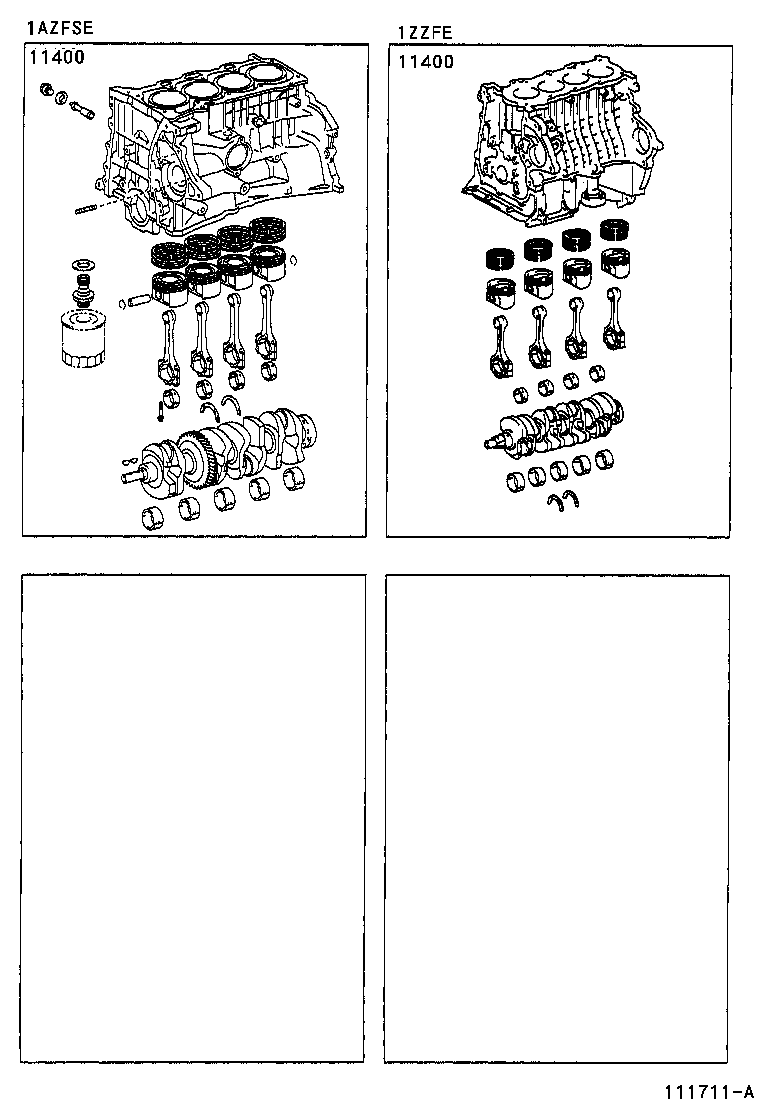 1AZFSE

11400

1ZZFE

11400

111711-A