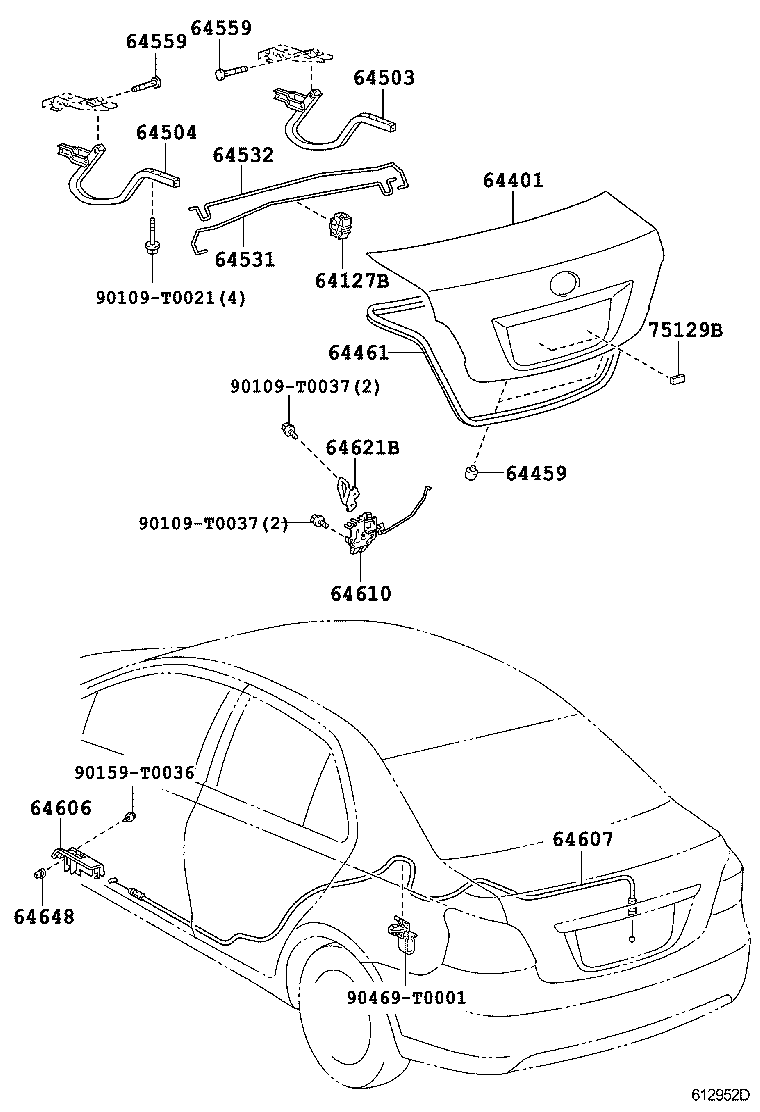 64559
64559
64503
64504
64532
64401
64531
64127B
90109-T0021(4)
75129B
64461
90109-T0037(2)
64621B
64459
90109-T0037(2)
64610
90159-T0036
64606
64607
64648
90469-T0001
612952D