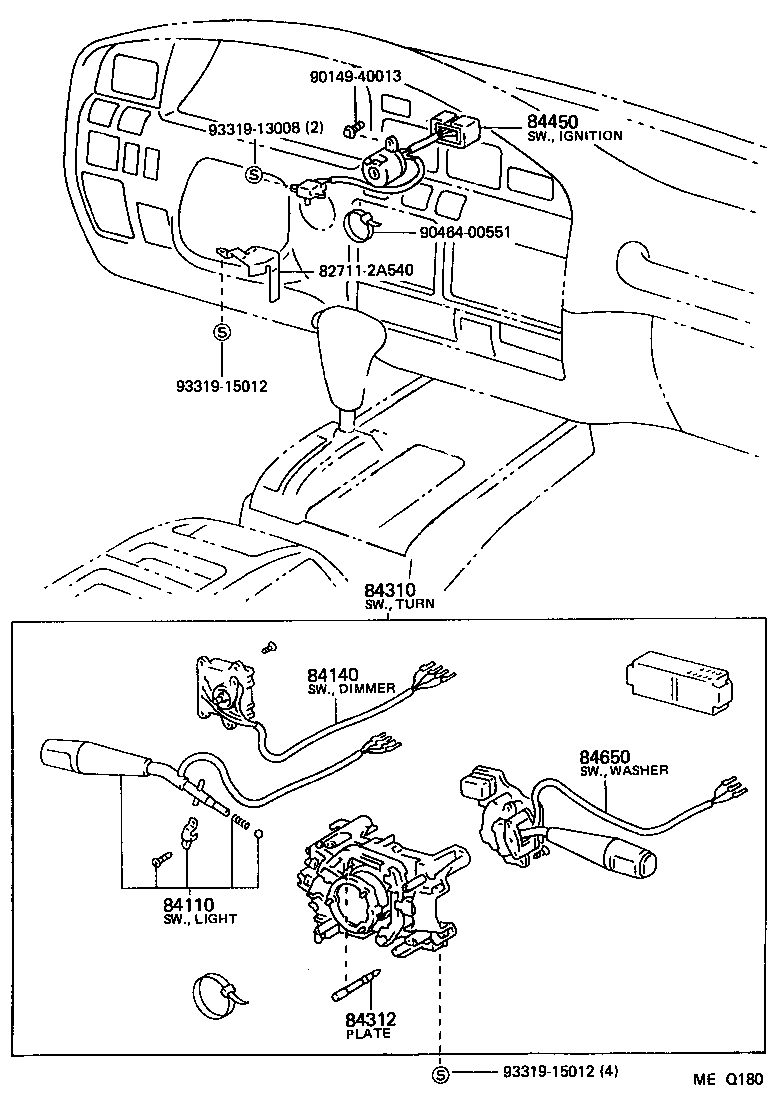 90149-40013

93319-13008 (2)

84450
SW., IGNITION

S

90464-00551

82711-2A540

S

93319-15012

84310
SW., TURN

84140
SW., DIMMER

84650
SW., WASHER

84110
SW., LIGHT

84312
PLATE

S

93319-15012 (4)

ME Q180