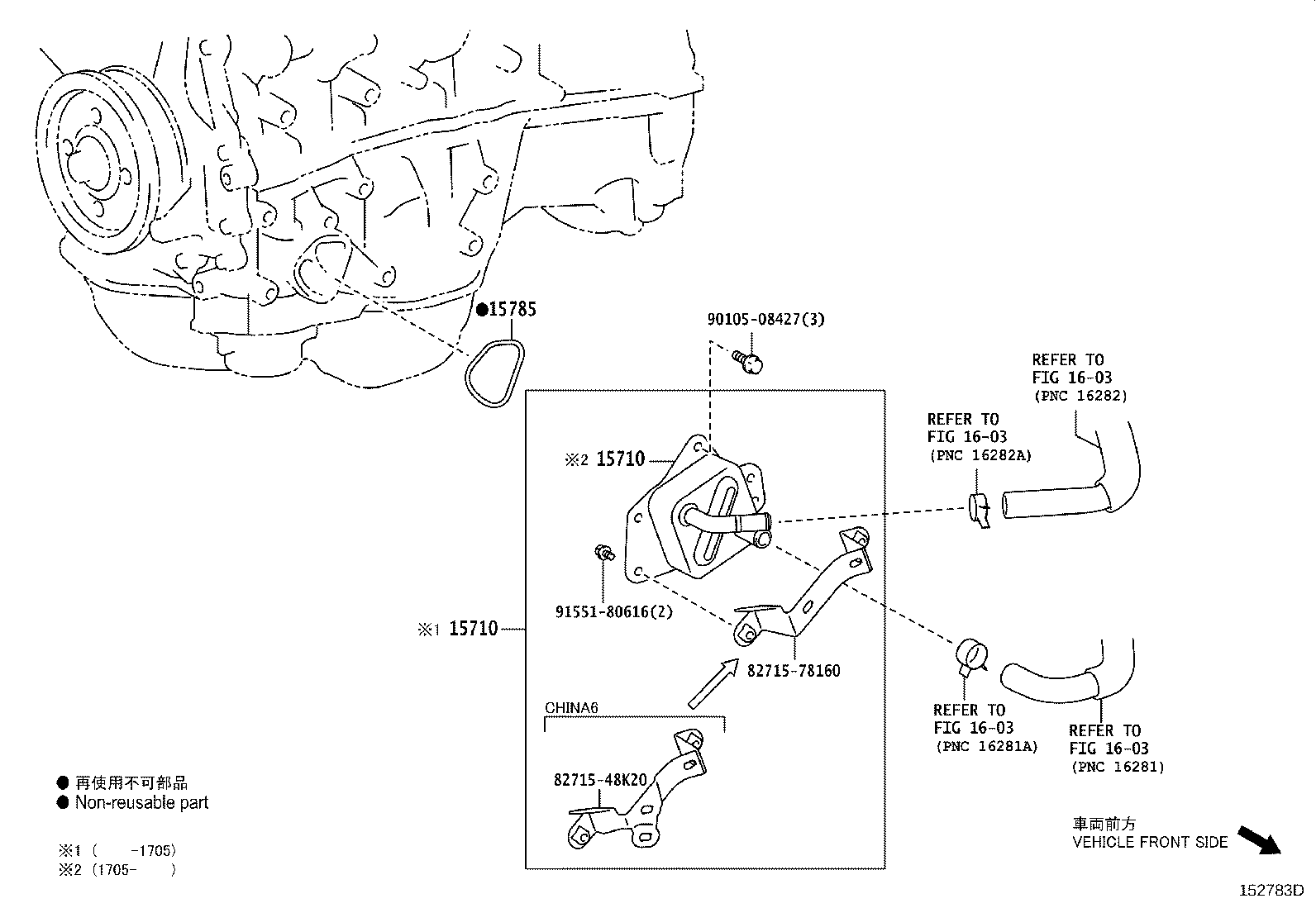 ●15785

90105-08427(3)

REFER TO
FIG 16-03
(PNC 16282)

REFER TO
FIG 16-03
(PNC 16282A)

※2 15710

91551-80616(2)

※1 15710

82715-78160

CHINA6

82715-48K20

REFER TO
FIG 16-03
(PNC 16281A)

REFER TO
FIG 16-03
(PNC 16281)

● 再使用不可部品
● Non-reusable part

※1 ( -1705)
※2 (1705- )

車両前方
VEHICLE FRONT SIDE

152783D