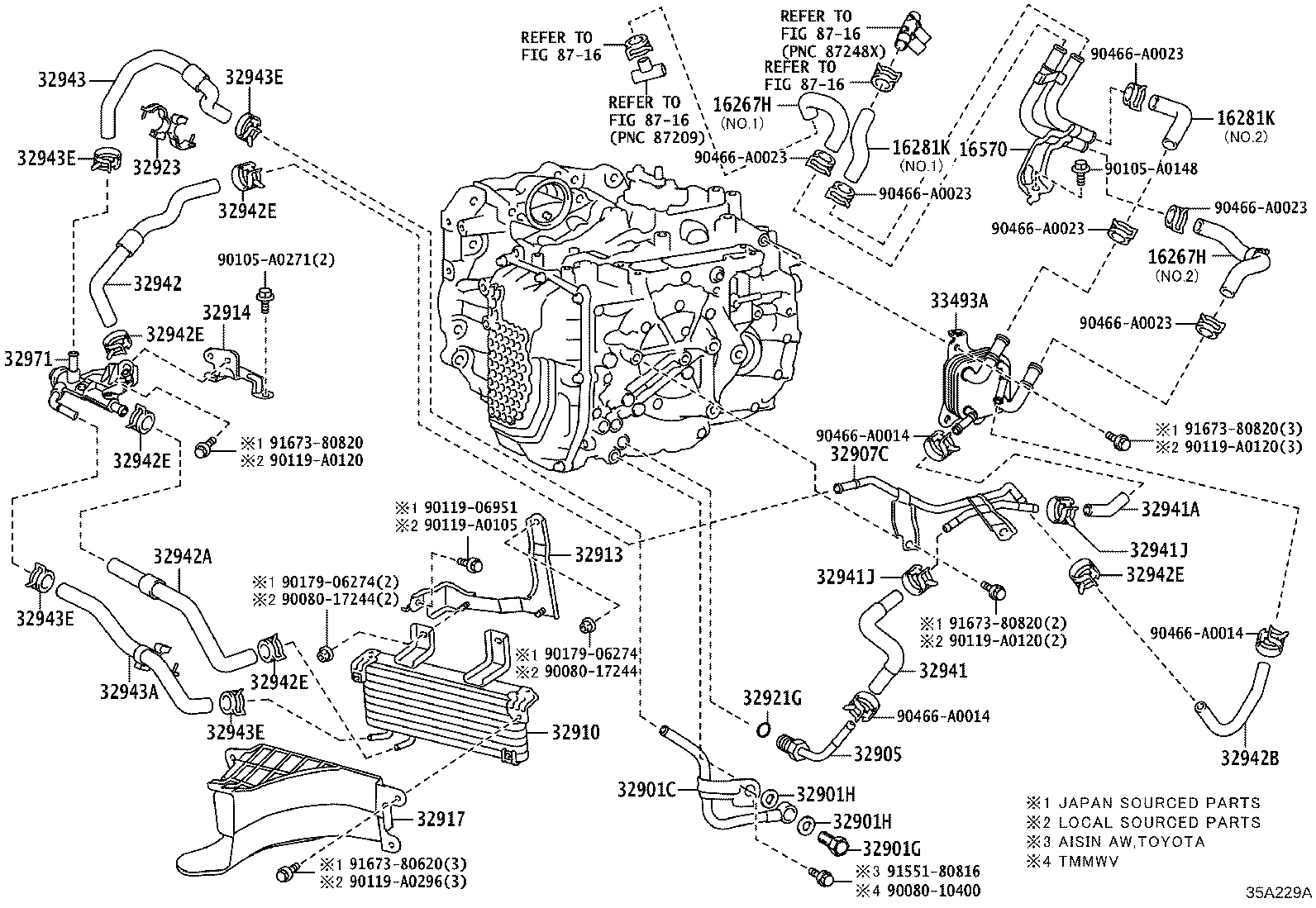 32943
32943E
32943E
32923
32942E
32942
90105-A0271(2)
32914
32942E
32971
32942E
※1 91673-80820
※2 90119-A0120
REFER TO FIG 87-16
REFER TO FIG 87-16 (PNC 87209)
REFER TO FIG 87-16 (PNC 87248X)
REFER TO FIG 87-16
16267H (NO.1)
90466-A0023
16281K (NO.1)
90466-A0023
90466-A0023
16281K (NO.2)
16570
90105-A0148
90466-A0023
90466-A0023
16267H (NO.2)
90466-A0023
33493A
※1 91673-80820(3)
※2 90119-A0120(3)
90466-A0014
32907C
32941A
32941J
32942E
32941J
※1 91673-80820(2)
※2 90119-A0120(2)
90466-A0014
32941
90466-A0014
32942B
32921G
32905
※1 90119-06951
※2 90119-A0105
32913
※1 90179-06274(2)
※2 90080-17244(2)
※1 90179-06274
※2 90080-17244
32942A
32943E
32943A
32942E
32943E
32910
32917
※1 91673-80620(3)
※2 90119-A0296(3)
32901C
32901H
32901H
32901G
※3 91551-80816
※4 90080-10400
※1 JAPAN SOURCED PARTS
※2 LOCAL SOURCED PARTS
※3 AISIN AW,TOYOTA
※4 TMMWV
35A229A