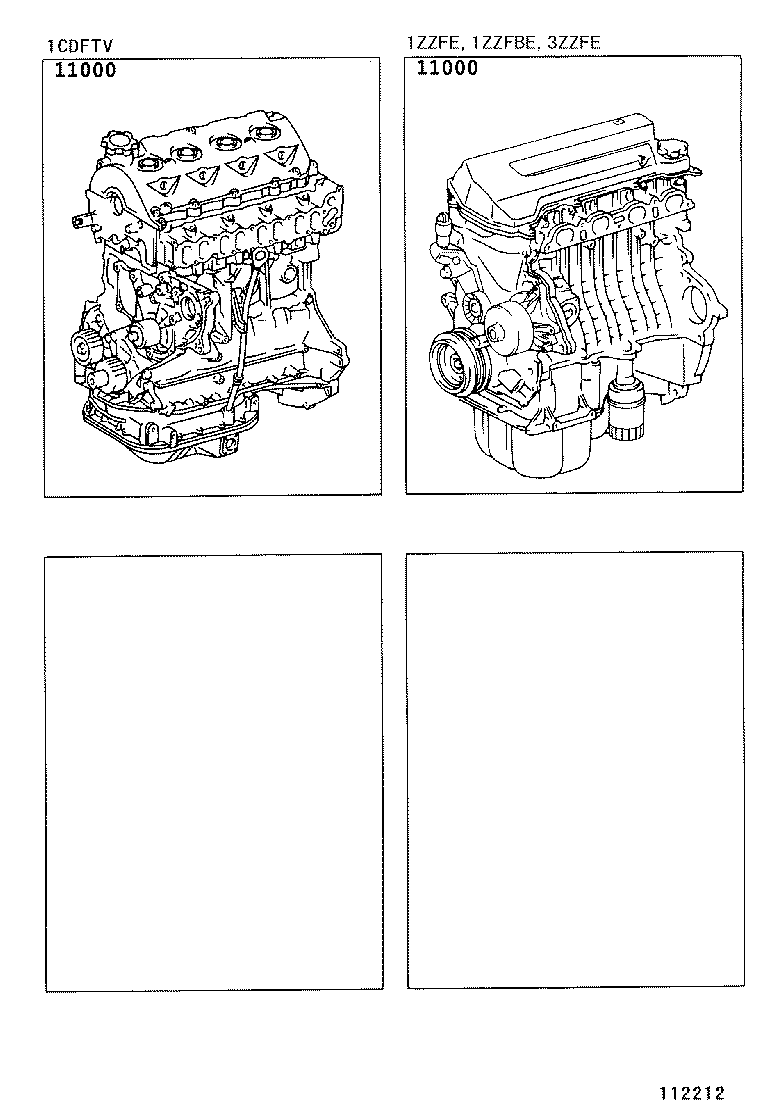 1CDFTV

11000

1ZZFE, 1ZZFBE, 3ZZFE

11000

112212