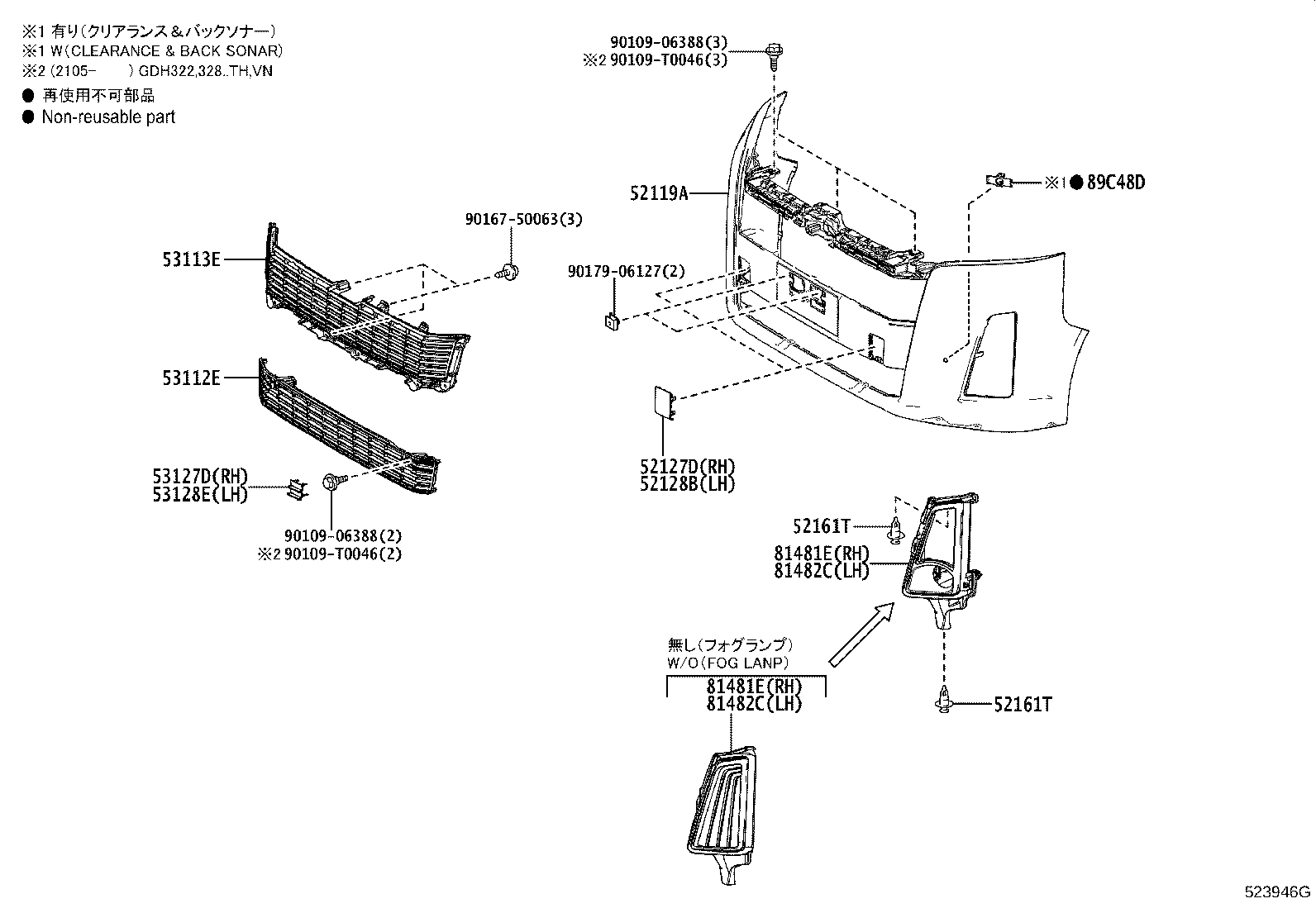 ※1 有り(クリアランス＆バックソナー)
※1 W(CLEARANCE & BACK SONAR)
※2 (2105-　　) GDH322,328..TH,VN
● 再使用不可部品
● Non-reusable part

90109-06388(3)
※2 90109-T0046(3)

52119A

※1 ● 89C48D

90167-50063(3)

53113E

90179-06127(2)

53112E

53127D(RH)
53128E(LH)

90109-06388(2)
※2 90109-T0046(2)

52127D(RH)
52128B(LH)

52161T

81481E(RH)
81482C(LH)

無し(フォグランプ)
W/O(FOG LANP)

81481E(RH)
81482C(LH)

52161T

523946G