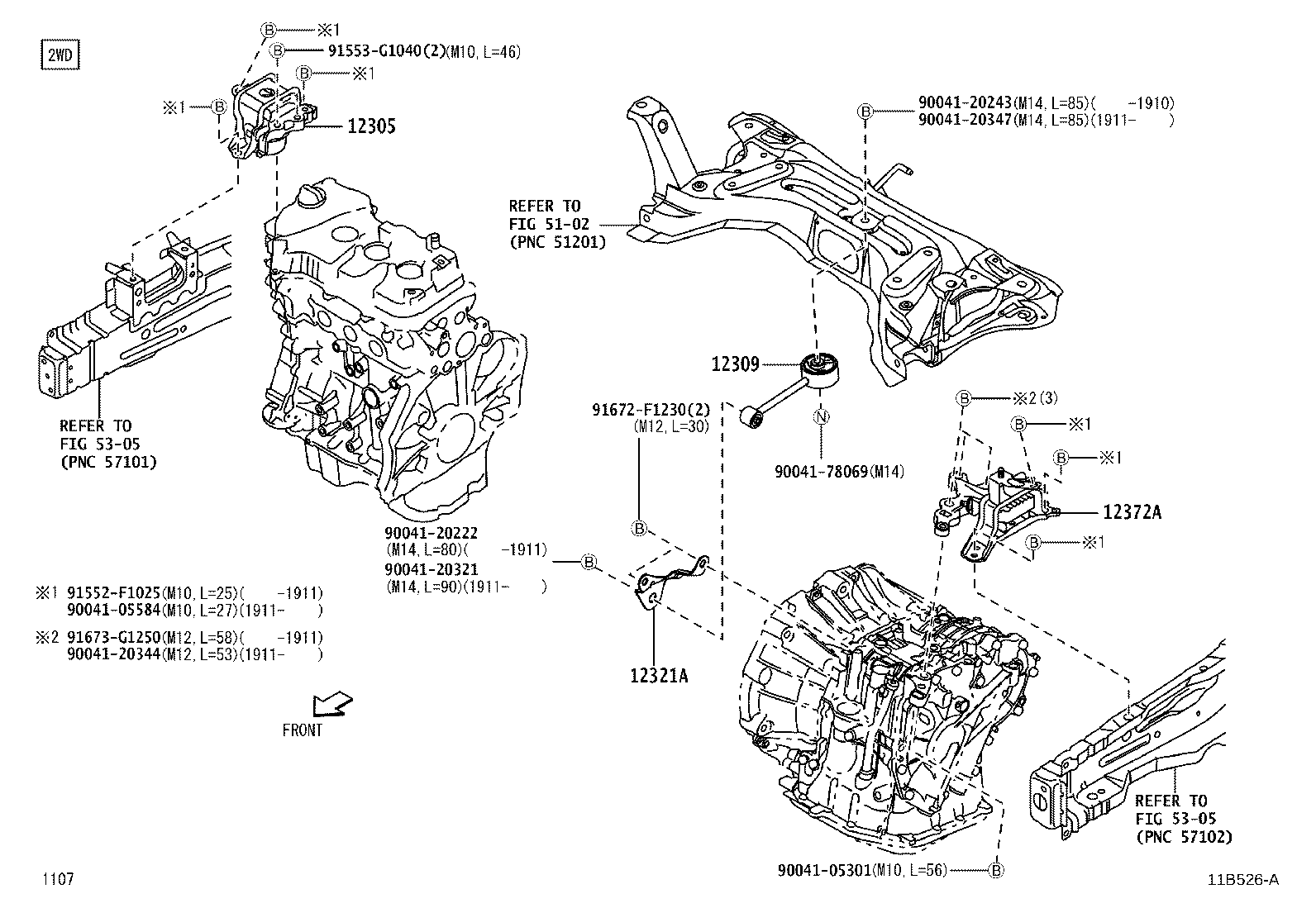 2WD

B ※1
B 91553-G1040(2)(M10, L=46)
B ※1
※1 B
12305

B 90041-20243(M14, L=85)(　　-1910)
90041-20347(M14, L=85)(1911-　　)

REFER TO
FIG 51-02
(PNC 51201)

REFER TO
FIG 53-05
(PNC 57101)

12309

91672-F1230(2)
(M12, L=30)

N
90041-78069(M14)

B ※2(3)
B ※1
B ※1
12372A
B ※1

B

90041-20222
(M14, L=80)(　　-1911)
90041-20321
(M14, L=90)(1911-　　)
B

※1 91552-F1025(M10, L=25)(　　-1911)
90041-05584(M10, L=27)(1911-　　)

※2 91673-G1250(M12, L=58)(　　-1911)
90041-20344(M12, L=53)(1911-　　)

12321A

FRONT

REFER TO
FIG 53-05
(PNC 57102)

90041-05301(M10, L=56) B

1107

11B526-A