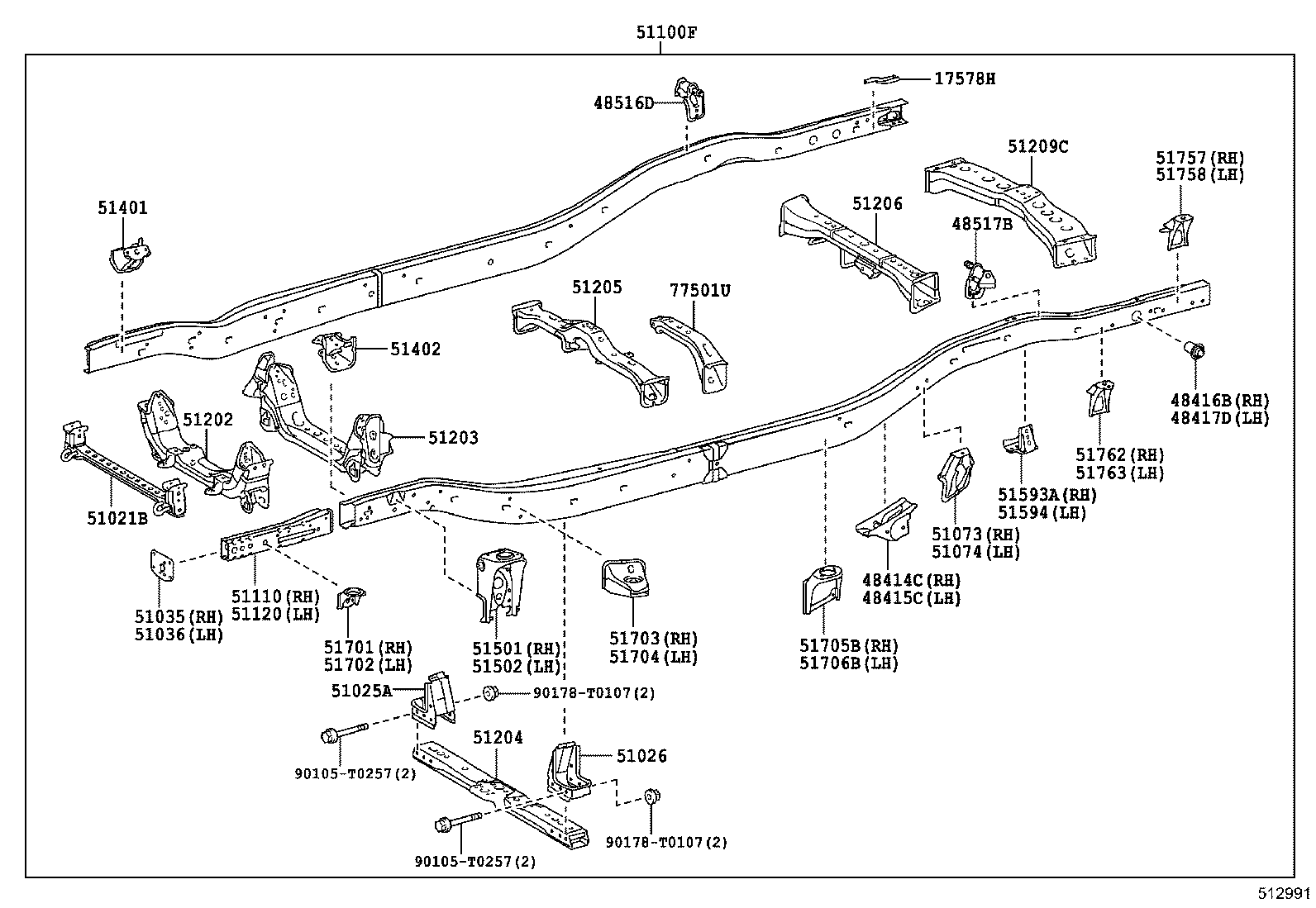 51100F

17578H

48516D

51209C

51757(RH)
51758(LH)

51401

51206

48517B

51205

77501U

51402

48416B(RH)
48417D(LH)

51202

51203

51762(RH)
51763(LH)

51021B

51593A(RH)
51594(LH)

51073(RH)
51074(LH)

48414C(RH)
48415C(LH)

51035(RH)
51036(LH)

51110(RH)
51120(LH)

51701(RH)
51702(LH)

51501(RH)
51502(LH)

51703(RH)
51704(LH)

51705B(RH)
51706B(LH)

51025A

90178-T0107(2)

51204

51026

90105-T0257(2)

90178-T0107(2)

90105-T0257(2)

512991