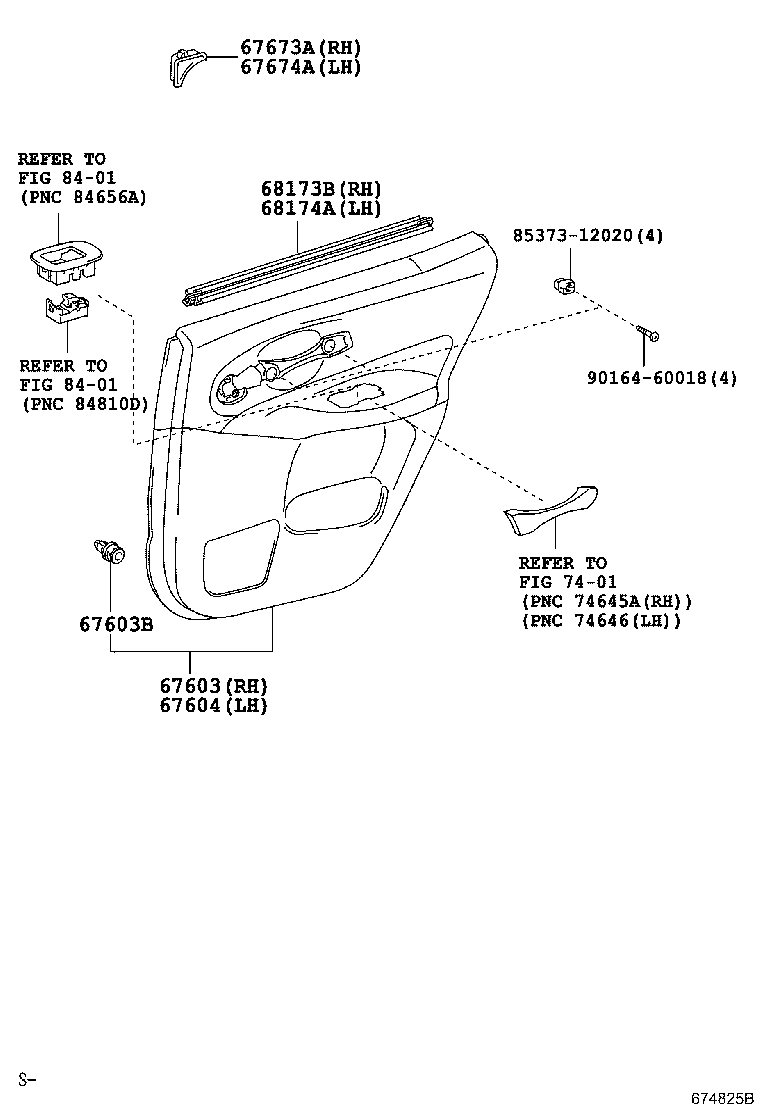 67673A(RH)
67674A(LH)

REFER TO
FIG 84-01
(PNC 84656A)

68173B(RH)
68174A(LH)

85373-12020(4)

REFER TO
FIG 84-01
(PNC 84810D)

90164-60018(4)

REFER TO
FIG 74-01
(PNC 74645A(RH))
(PNC 74646(LH))

67603B

67603(RH)
67604(LH)

S-

674825B