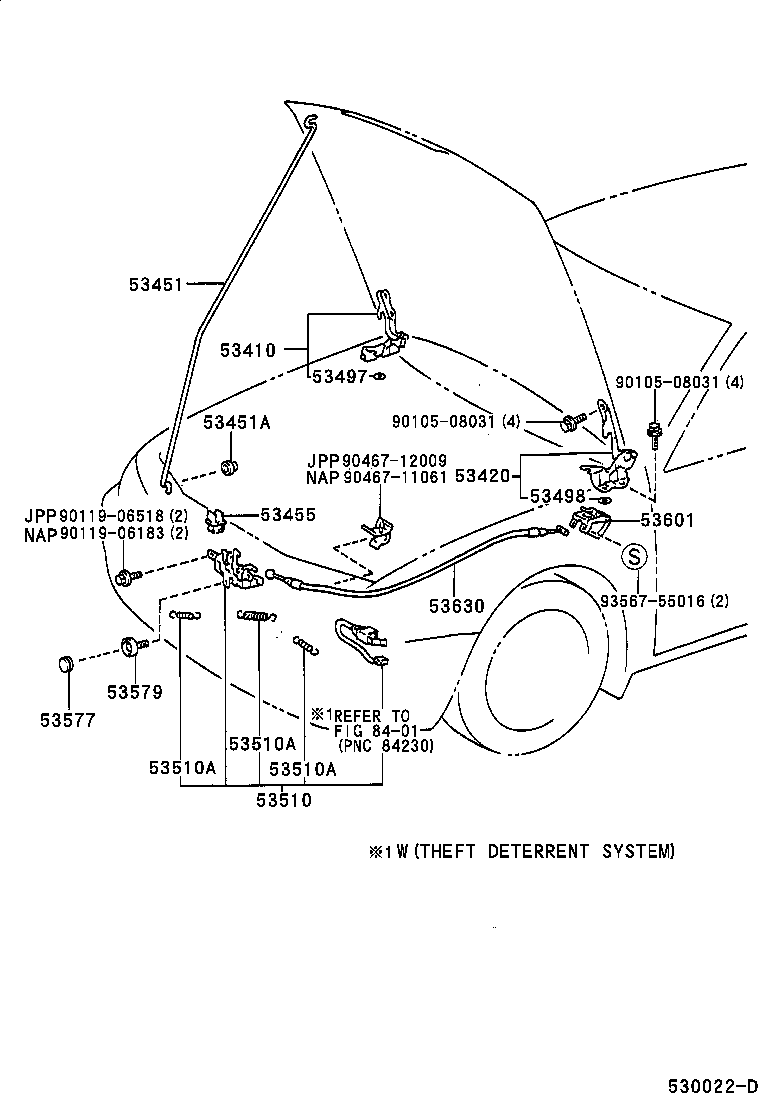 53451
53410
53497
90105-08031 (4)
90105-08031 (4)
53451A
JPP 90467-12009
NAP 90467-11061
53420
53498
JPP 90119-06518 (2)
NAP 90119-06183 (2)
53455
53601
S
53630
93567-55016 (2)
53579
53577
※1 REFER TO FIG 84-01 (PNC 84230)
53510A
53510A
53510A
53510
※1 W (THEFT DETERRENT SYSTEM)
530022-D