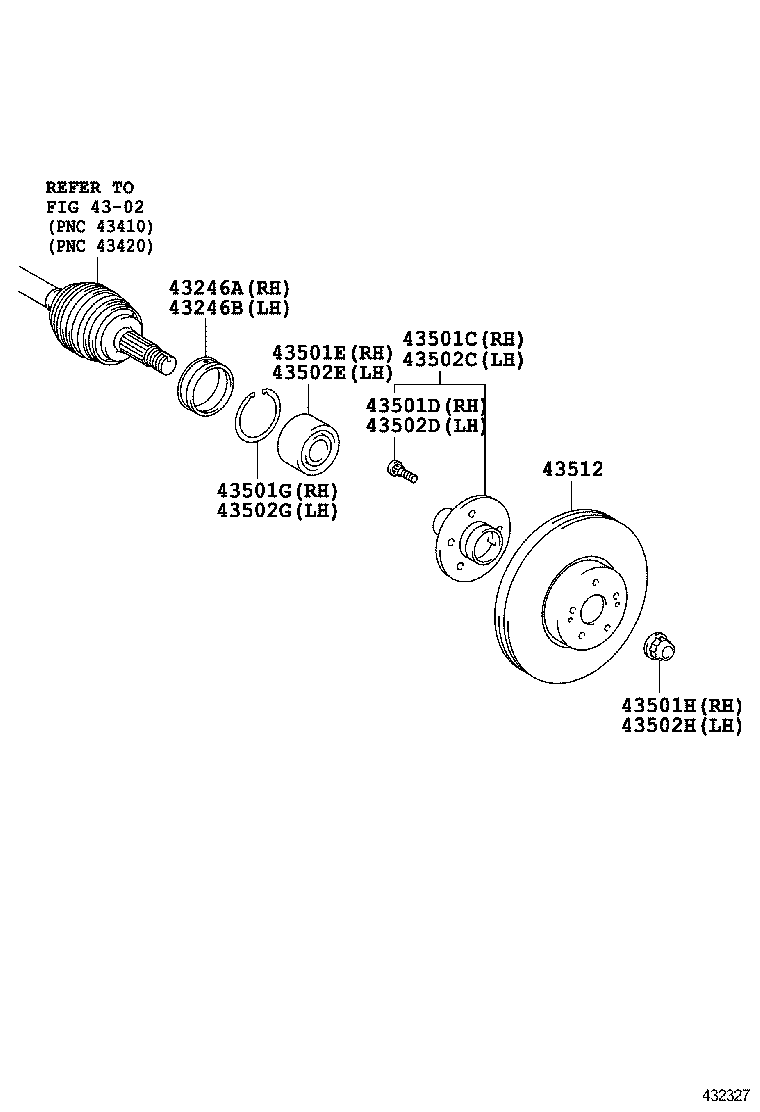 REFER TO
FIG 43-02
(PNC 43410)
(PNC 43420)

43246A(RH)
43246B(LH)

43501E(RH)
43502E(LH)

43501C(RH)
43502C(LH)

43501D(RH)
43502D(LH)

43501G(RH)
43502G(LH)

43512

43501H(RH)
43502H(LH)

432327