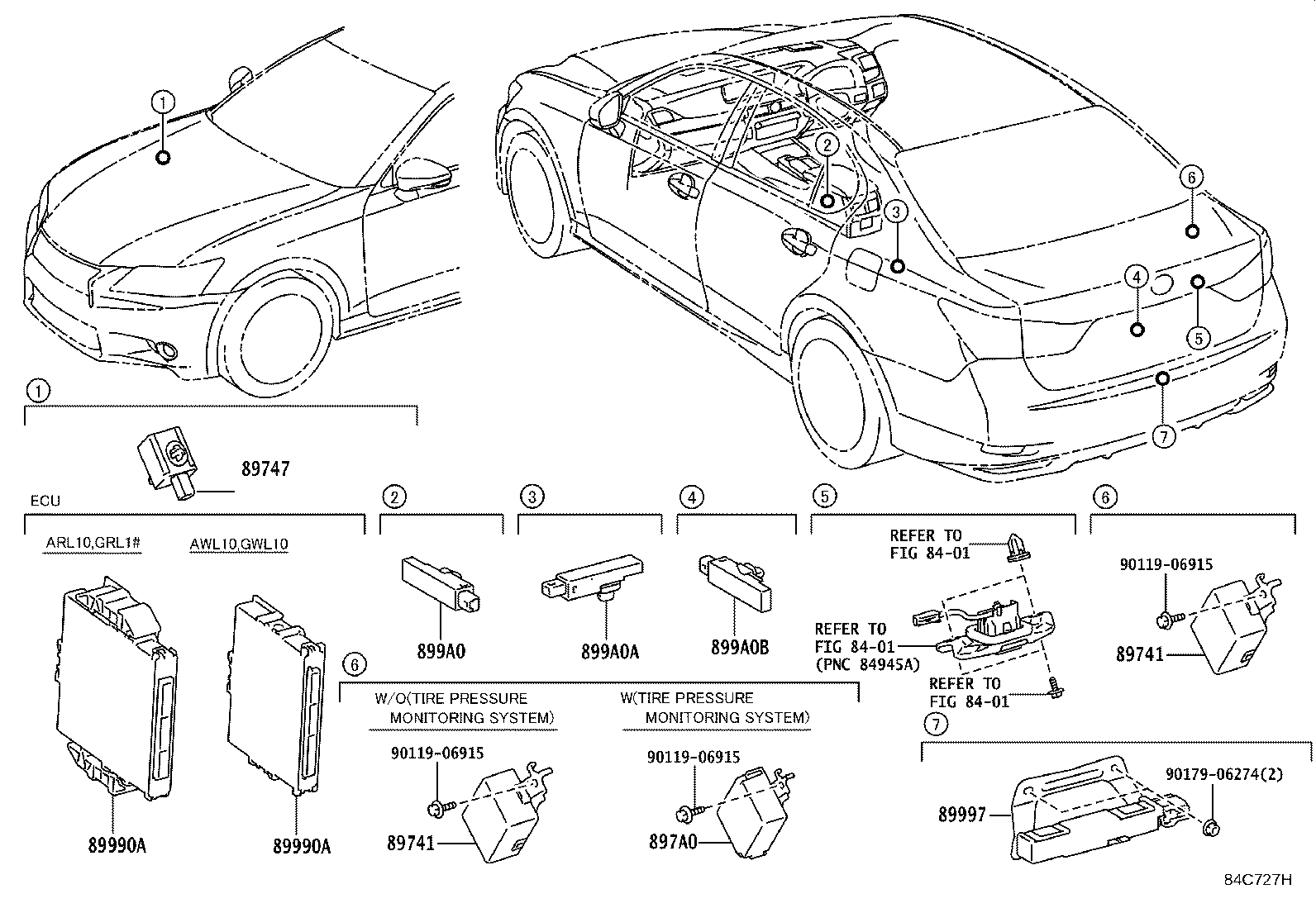 1
2
3
6
4
5
7

1
89747

ECU
ARL10,GRL1#
AWL10,GWL10
89990A
89990A

2
899A0

3
899A0A

4
899A0B

5
REFER TO FIG 84-01
REFER TO FIG 84-01 (PNC 84945A)
REFER TO FIG 84-01

6
90119-06915
89741

6
W/O(TIRE PRESSURE MONITORING SYSTEM)
90119-06915
89741

W(TIRE PRESSURE MONITORING SYSTEM)
90119-06915
897A0

7
89997
90179-06274(2)

84C727H