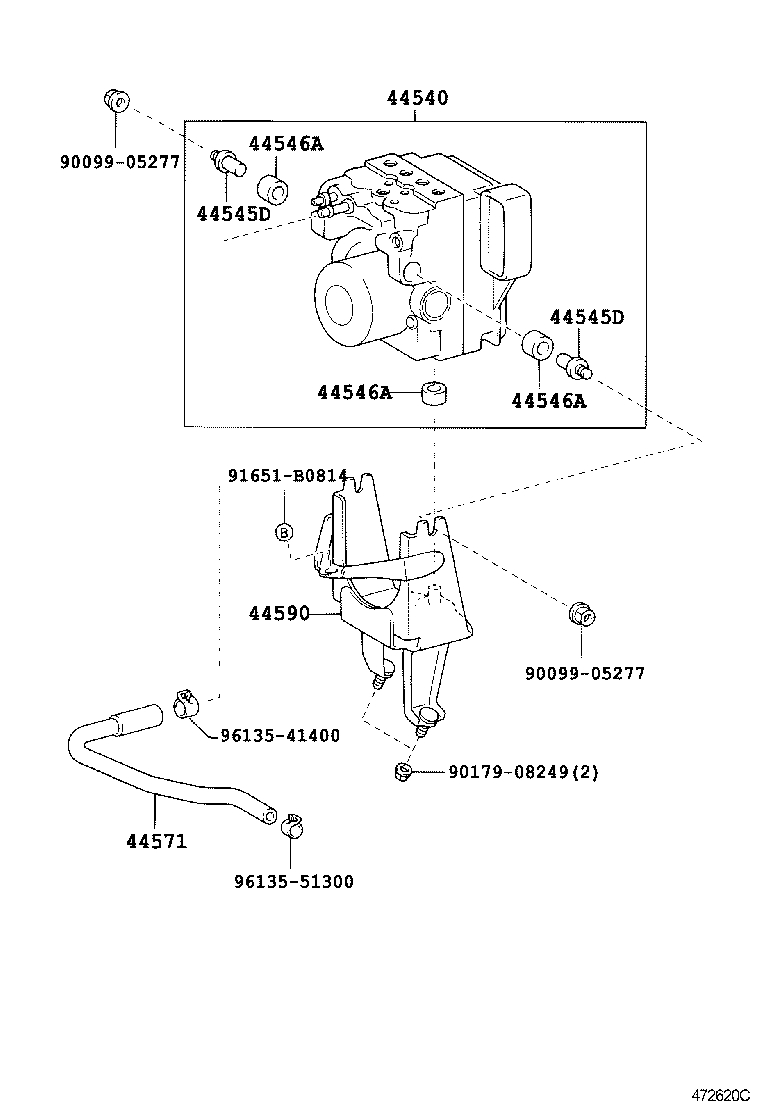 44540
90099-05277
44546A
44545D
44545D
44546A
44546A
91651-B0814
B
44590
90099-05277
96135-41400
90179-08249(2)
44571
96135-51300
472620C