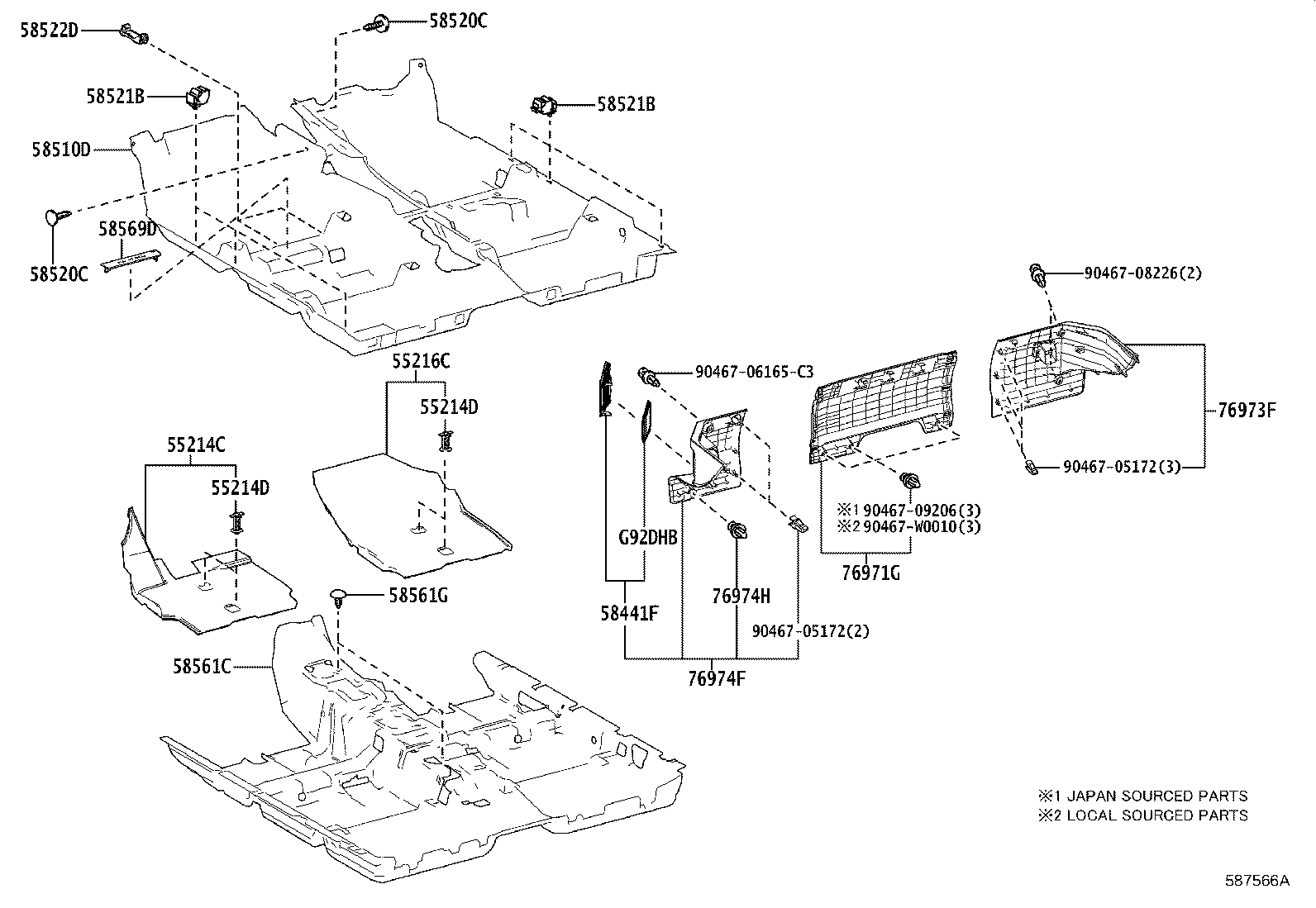 58522D
58520C
58521B
58521B
58510D
58569D
58520C
90467-08226(2)
55216C
55214D
90467-06165-C3
76973F
55214C
55214D
90467-05172(3)
※1 90467-09206(3)
※2 90467-W0010(3)
G92DHB
76971G
58561G
76974H
58441F
90467-05172(2)
58561C
76974F
※1 JAPAN SOURCED PARTS
※2 LOCAL SOURCED PARTS
587566A