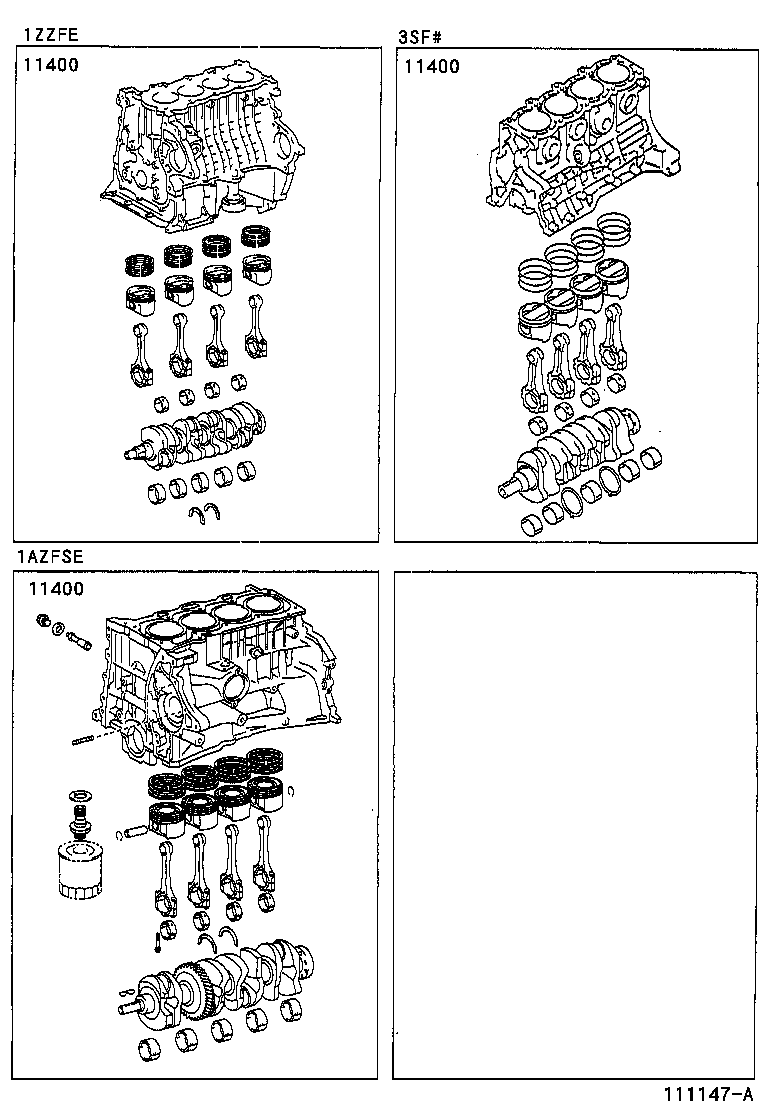 1ZZFE
11400

3SF#
11400

1AZFSE
11400

111147-A