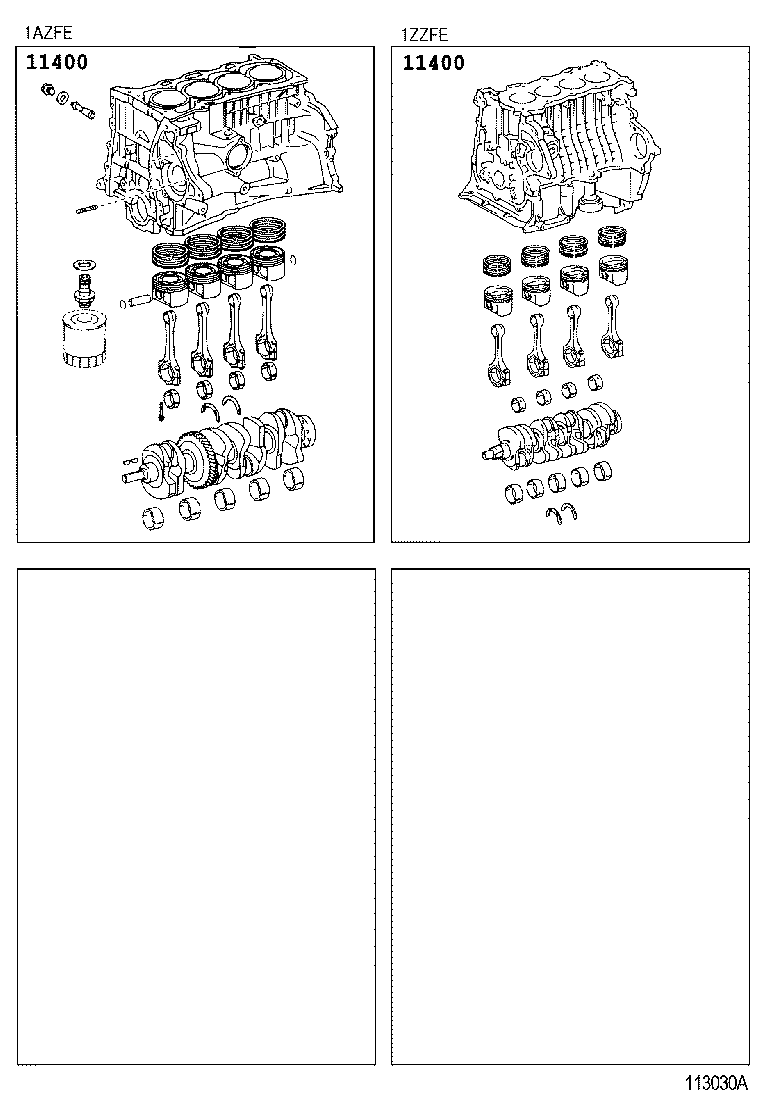 1AZFE

11400

1ZZFE

11400

113030A