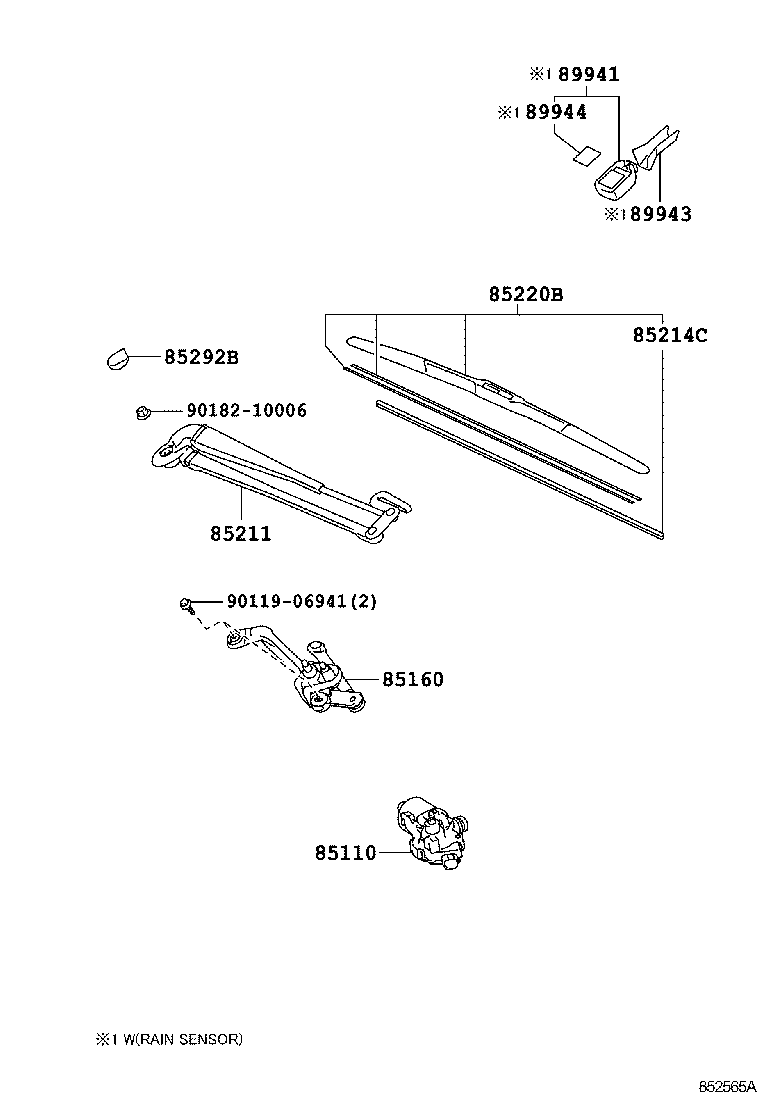 ※1 89941
※1 89944
※1 89943
85220B
85214C
85292B
90182-10006
85211
90119-06941(2)
85160
85110
※1 W(RAIN SENSOR)
852565A