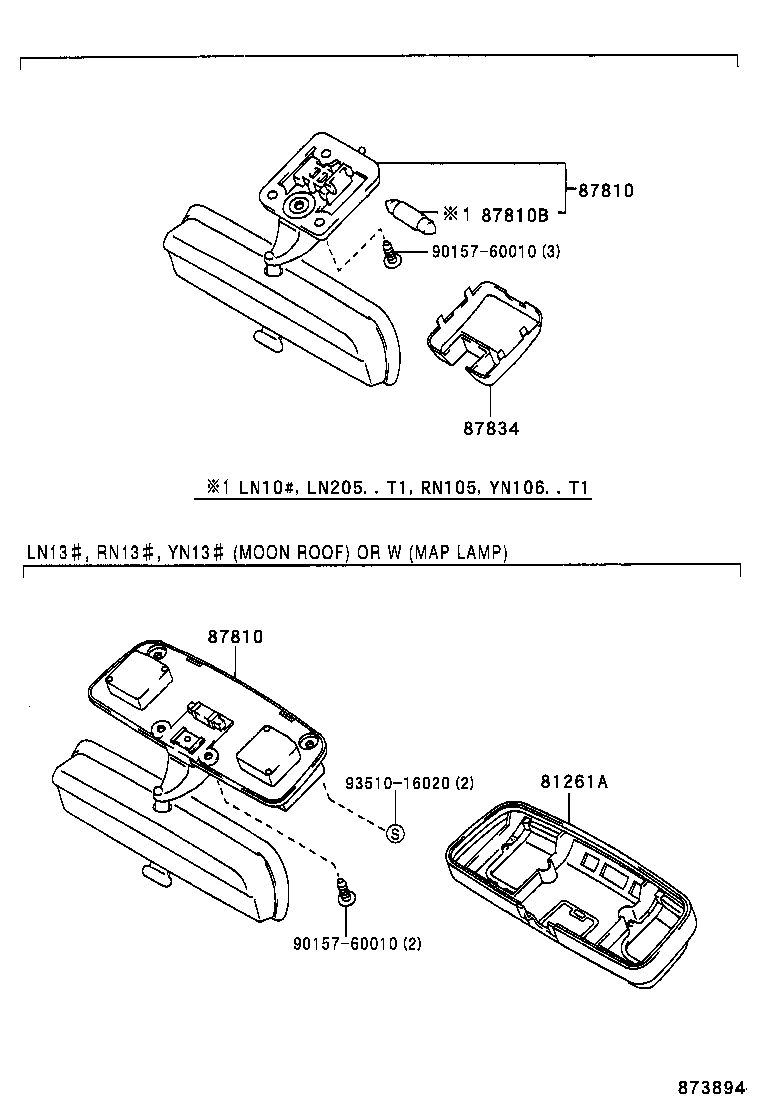 87810

※1 87810B

90157-60010 (3)

87834

※1 LN10#, LN205. . T1, RN105, YN106. . T1

LN13#, RN13#, YN13# (MOON ROOF) OR W (MAP LAMP)

87810

93510-16020 (2)

S

81261A

90157-60010 (2)

873894