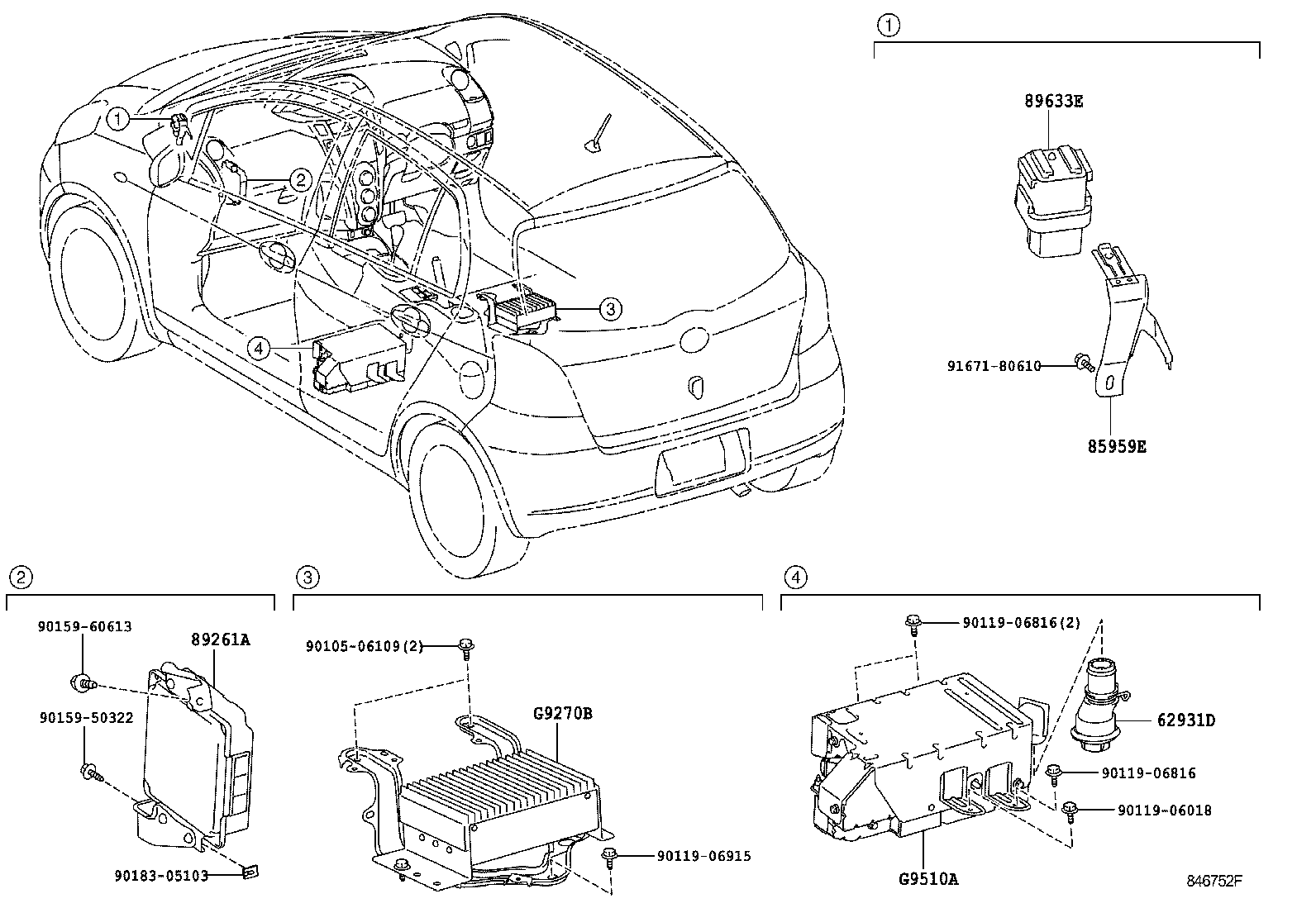 1
2
3
4

1
89633E
91671-80610
85959E

2
90159-60613
89261A
90159-50322
90183-05103

3
90105-06109(2)
G9270B
90119-06915

4
90119-06816(2)
62931D
90119-06816
90119-06018
G9510A

846752F