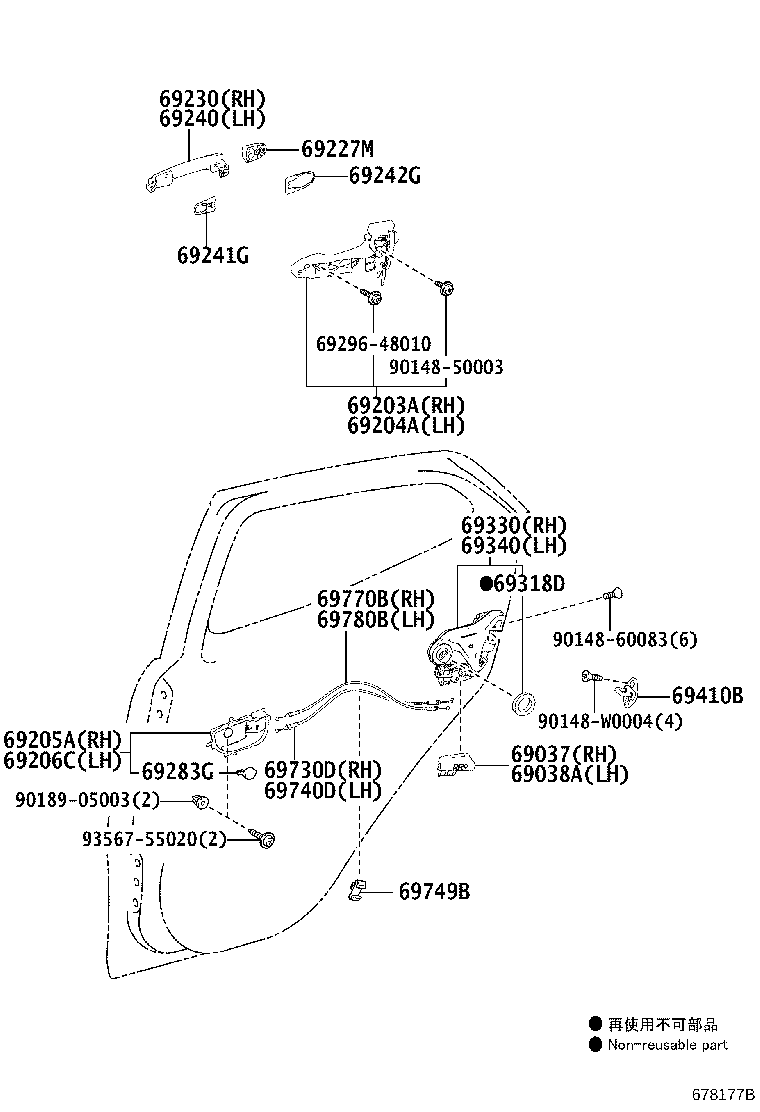 69230(RH)
69240(LH)

69227M

69242G

69241G

69296-48010

90148-50003

69203A(RH)
69204A(LH)

69330(RH)
69340(LH)

●69318D

69770B(RH)
69780B(LH)

90148-60083(6)

69410B

90148-W0004(4)

69205A(RH)
69206C(LH)

69283G

69730D(RH)
69740D(LH)

69037(RH)
69038A(LH)

90189-05003(2)

93567-55020(2)

69749B

● 再使用不可部品
● Non-reusable part

678177B