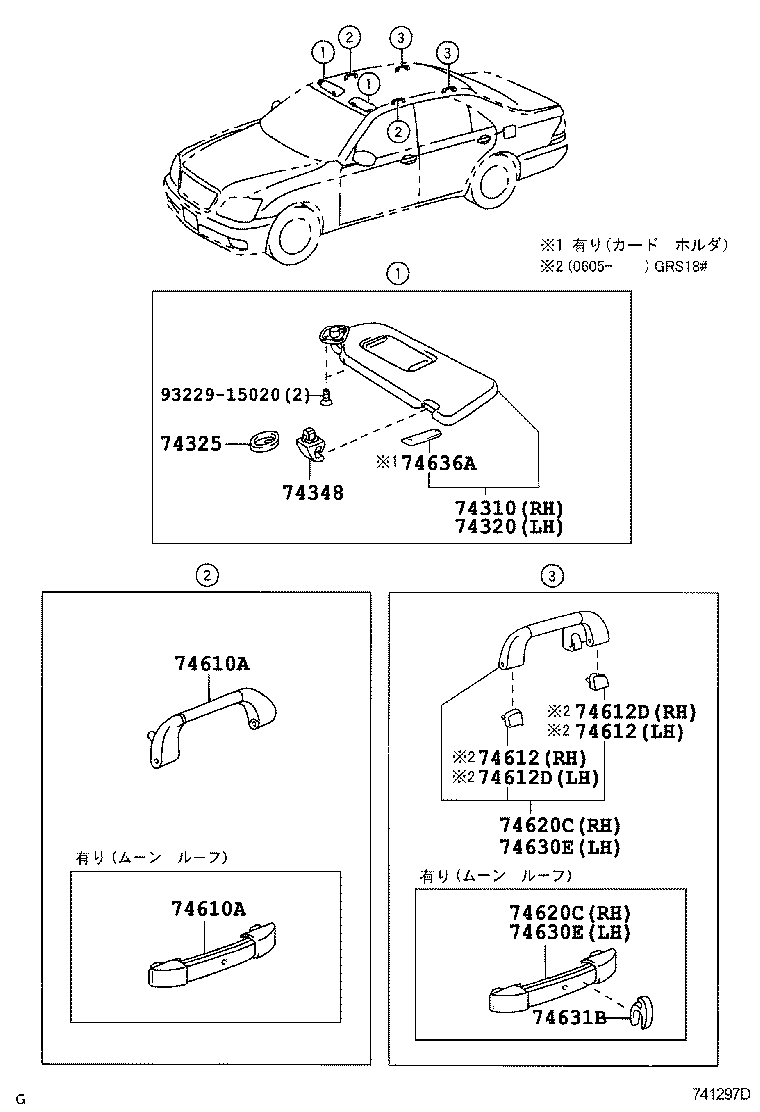 1 2 1 3 3 2

※1 有り(カード ホルダ)
※2 (0605- ) GRS18#

1

93229-15020(2)
74325
74348
※1 74636A
74310(RH)
74320(LH)

2

74610A

有り(ムーン ルーフ)

74610A

3

※2 74612D(RH)
※2 74612(LH)
※2 74612(RH)
※2 74612D(LH)
74620C(RH)
74630E(LH)

有り(ムーン ルーフ)

74620C(RH)
74630E(LH)
74631B

G

741297D