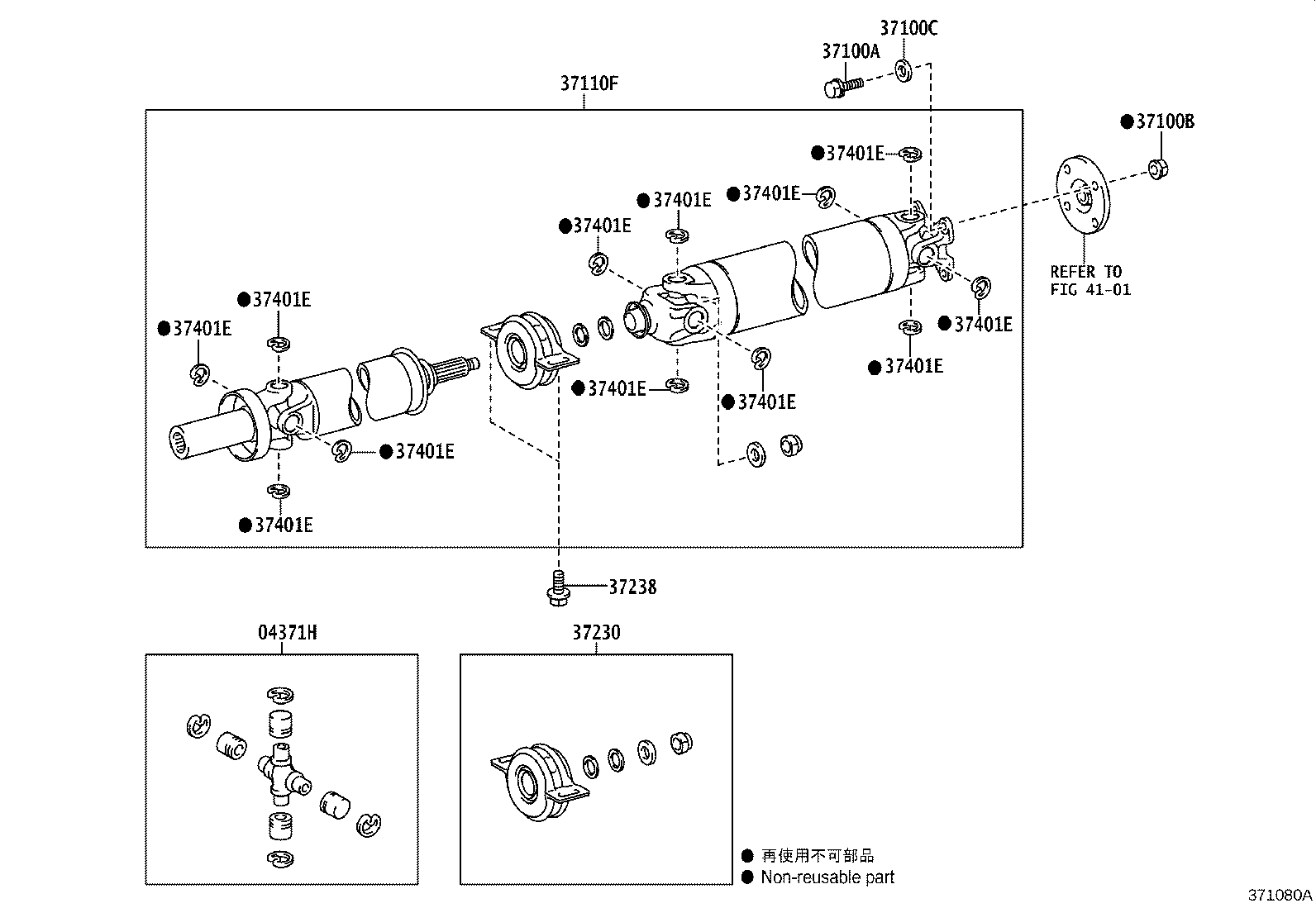 37100C
37100A
37110F
●37100B
●37401E
●37401E
●37401E
●37401E
REFER TO
FIG 41-01
●37401E
●37401E
●37401E
●37401E
●37401E
●37401E
●37401E
●37401E
37238
04371H
37230
● 再使用不可部品
● Non-reusable part
371080A