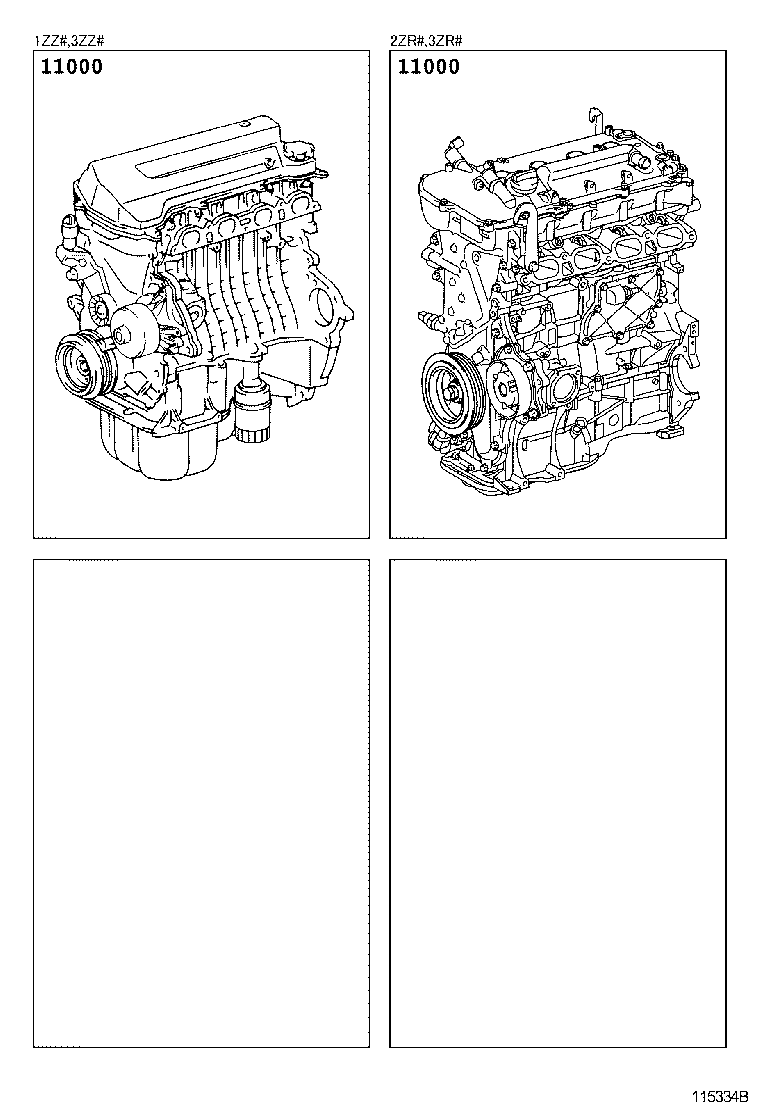 1ZZ#,3ZZ#

11000

2ZR#,3ZR#

11000

115334B