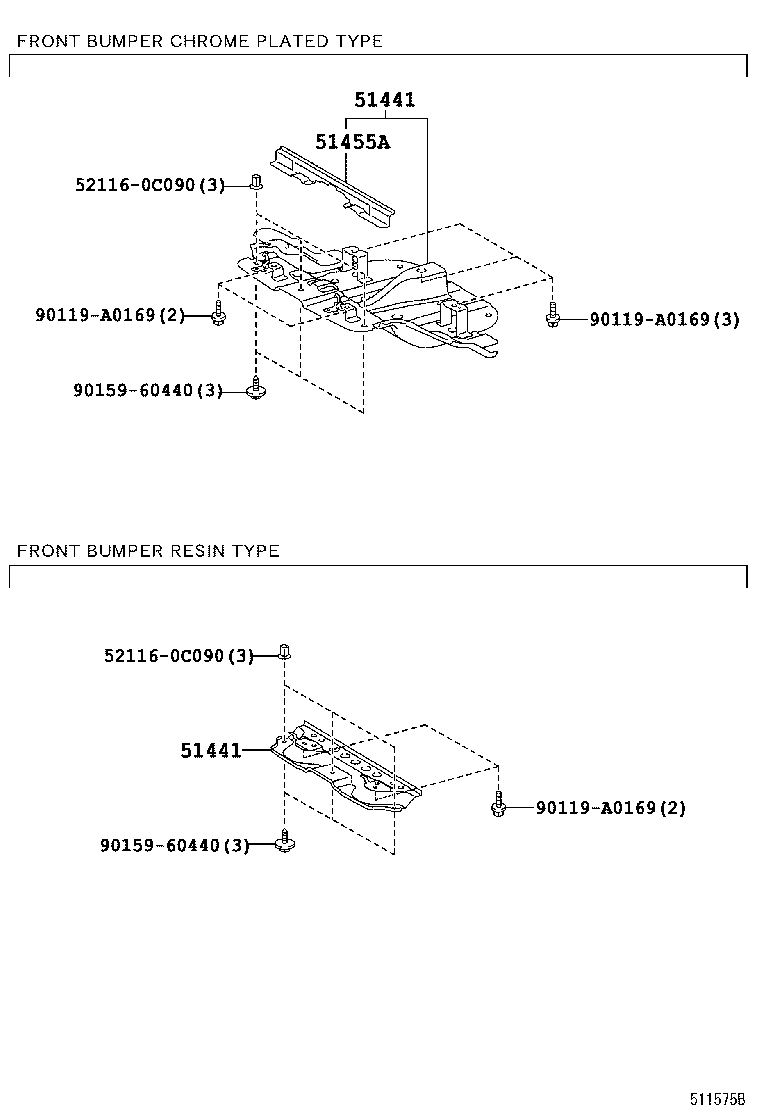 FRONT BUMPER CHROME PLATED TYPE

51441
51455A
52116-0C090(3)
90119-A0169(2)
90119-A0169(3)
90159-60440(3)

FRONT BUMPER RESIN TYPE

52116-0C090(3)
51441
90119-A0169(2)
90159-60440(3)

511575B