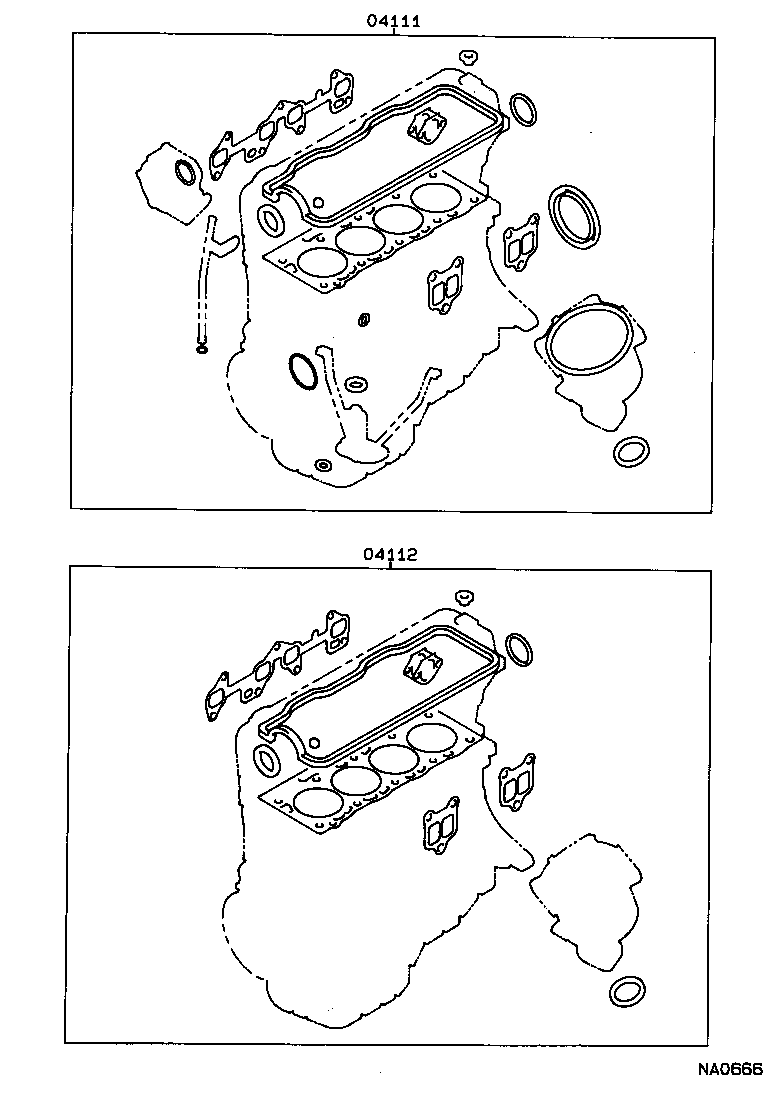 04111

04112

NA0666