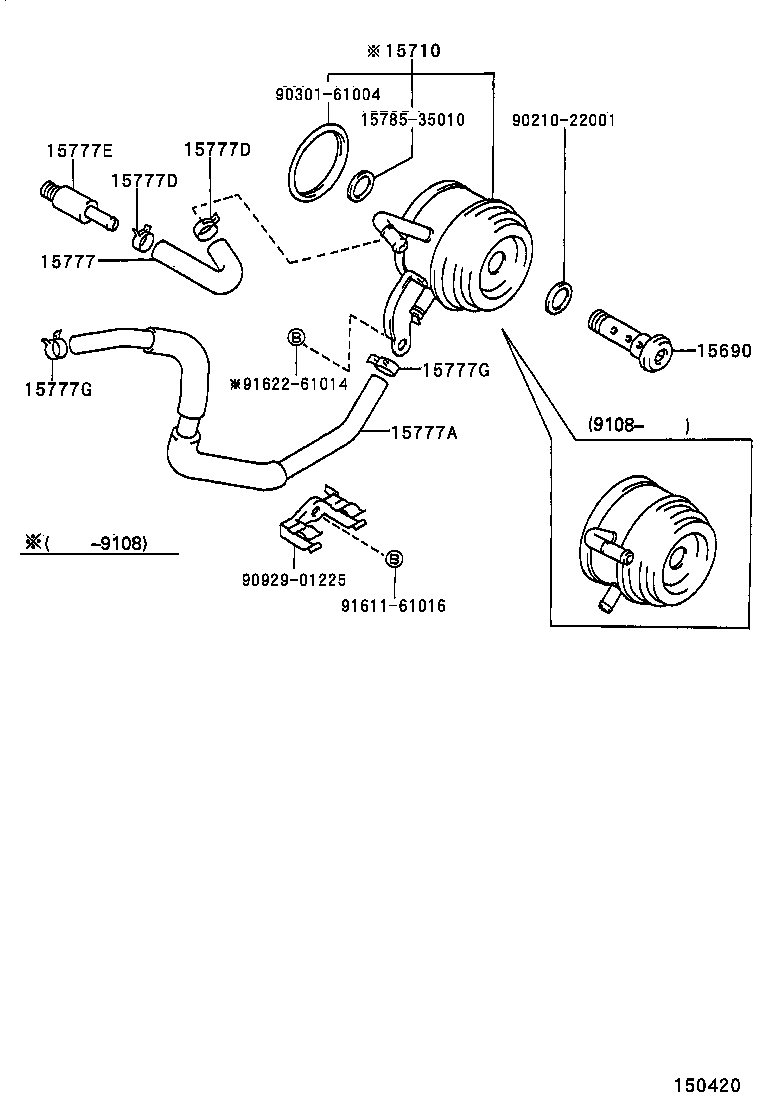 ※15710

90301-61004

15785-35010

90210-22001

15777E

15777D

15777D

15777

15777G

B

※91622-61014

15777G

15690

15777A

(9108- )

※( -9108)

90929-01225

B

91611-61016

150420