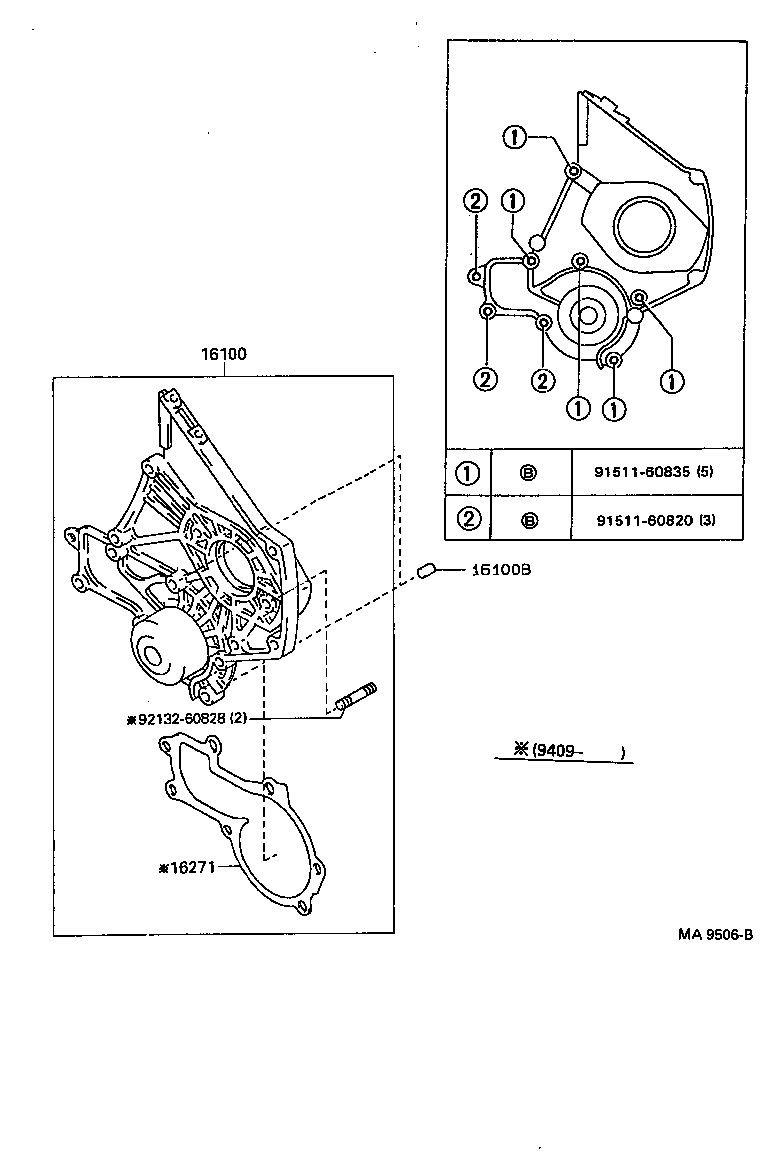 ①
②
①
②
②
①
①
①

| ① | Ⓑ | 91511-60835 (5) |
|---|---|---|
| ② | Ⓑ | 91511-60820 (3) |

16100

16100B

※92132-60828 (2)

※(9409- )

※16271

MA 9506-B