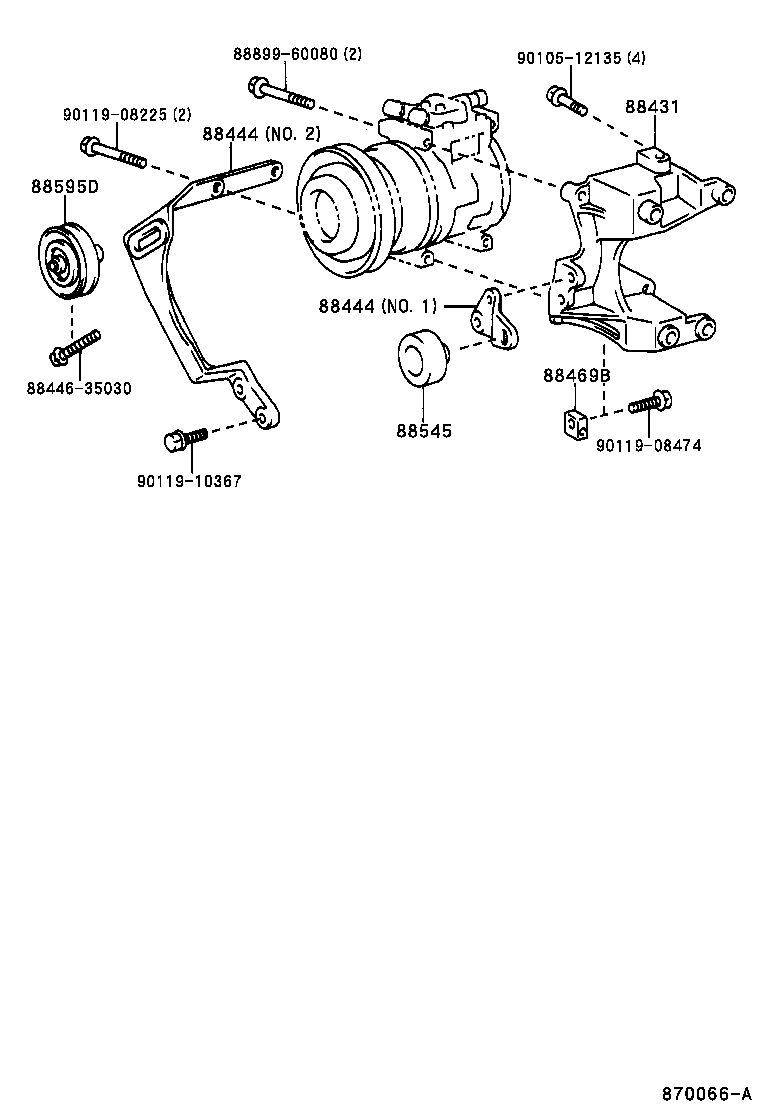 88899-60080 (2)

90105-12135 (4)

90119-08225 (2)

88444 (NO. 2)

88431

88595D

88444 (NO. 1)

88446-35030

88469B

88545

90119-08474

90119-10367

870066-A