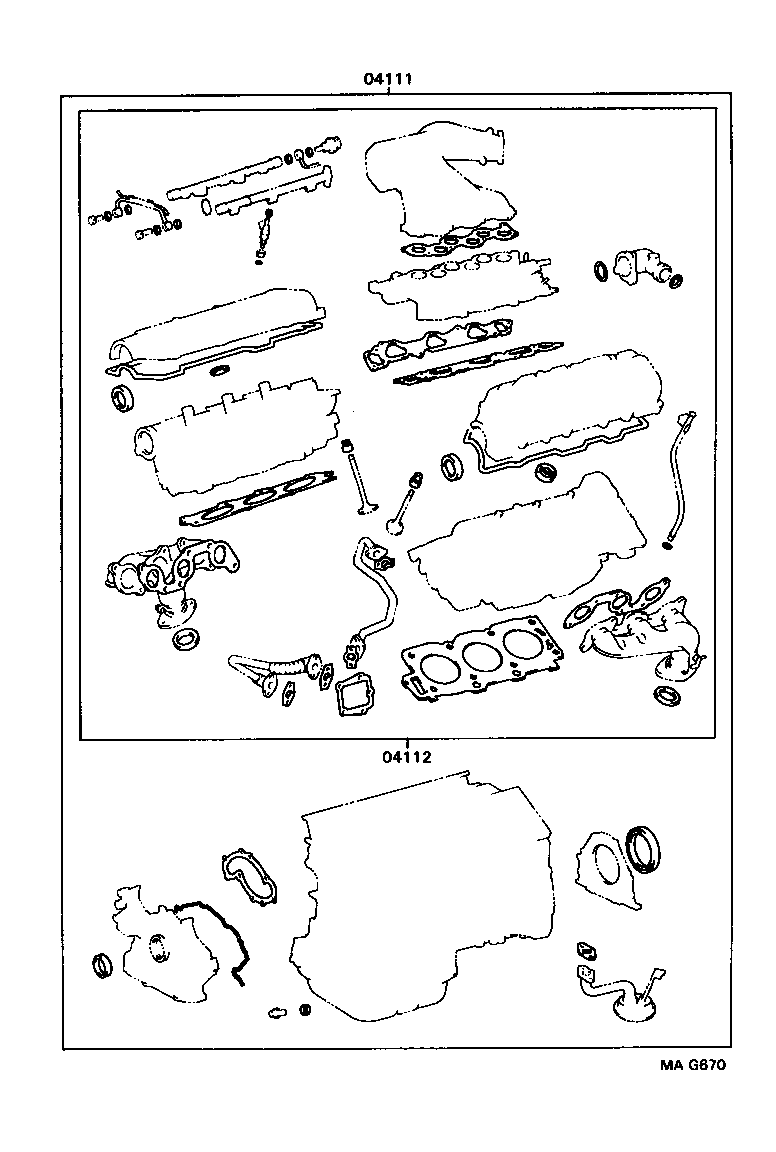 04111

04112

MA G670