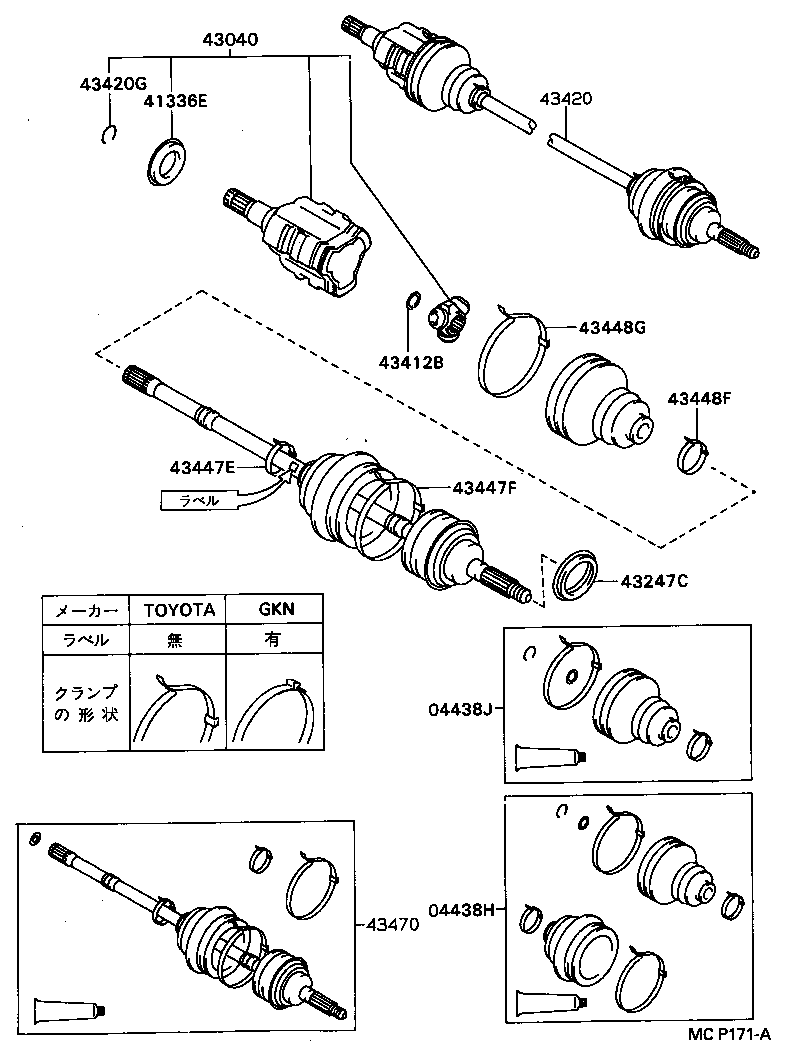 43040
43420G
41336E
43420
43412B
43448G
43448F
43447E
ラベル
43447F
43247C

| メーカー | TOYOTA | GKN |
|---|---|---|
| ラベル | 無 | 有 |
| クランプの形状 | | |

04438J
04438H
43470
MC P171-A