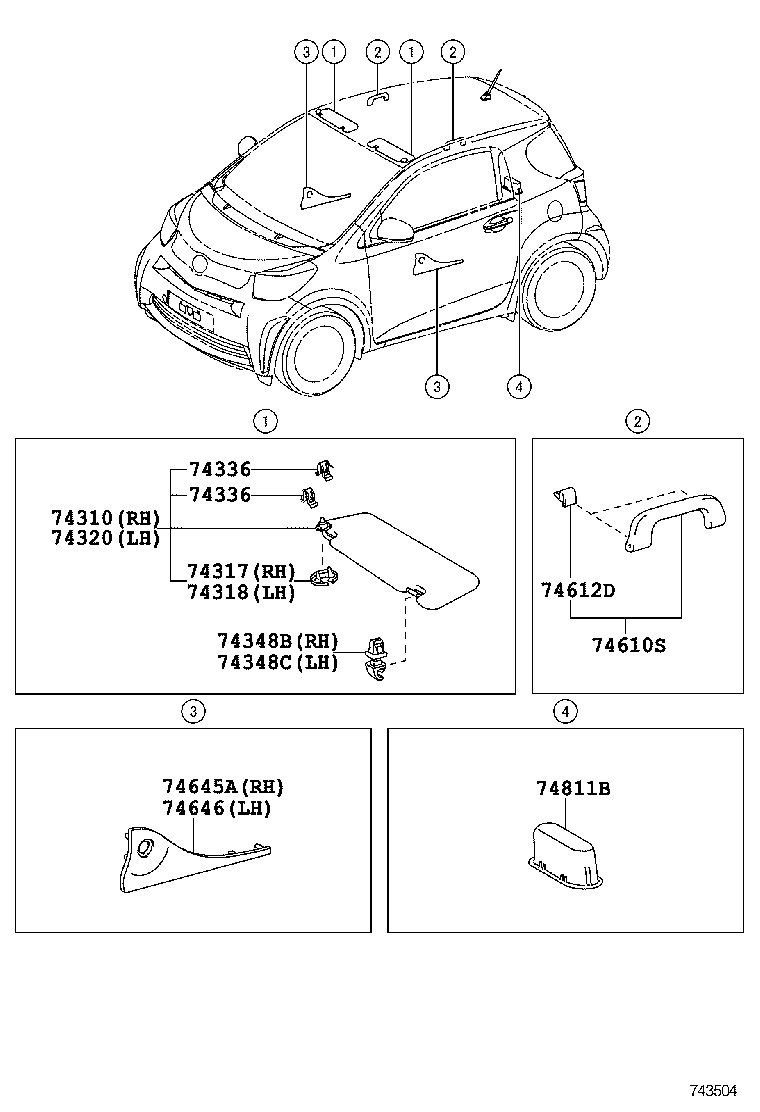 3 1 2 1 2

3 4

1

74336
74336
74310(RH)
74320(LH)
74317(RH)
74318(LH)
74348B(RH)
74348C(LH)

2

74612D
74610S

3

74645A(RH)
74646(LH)

4

74811B

743504