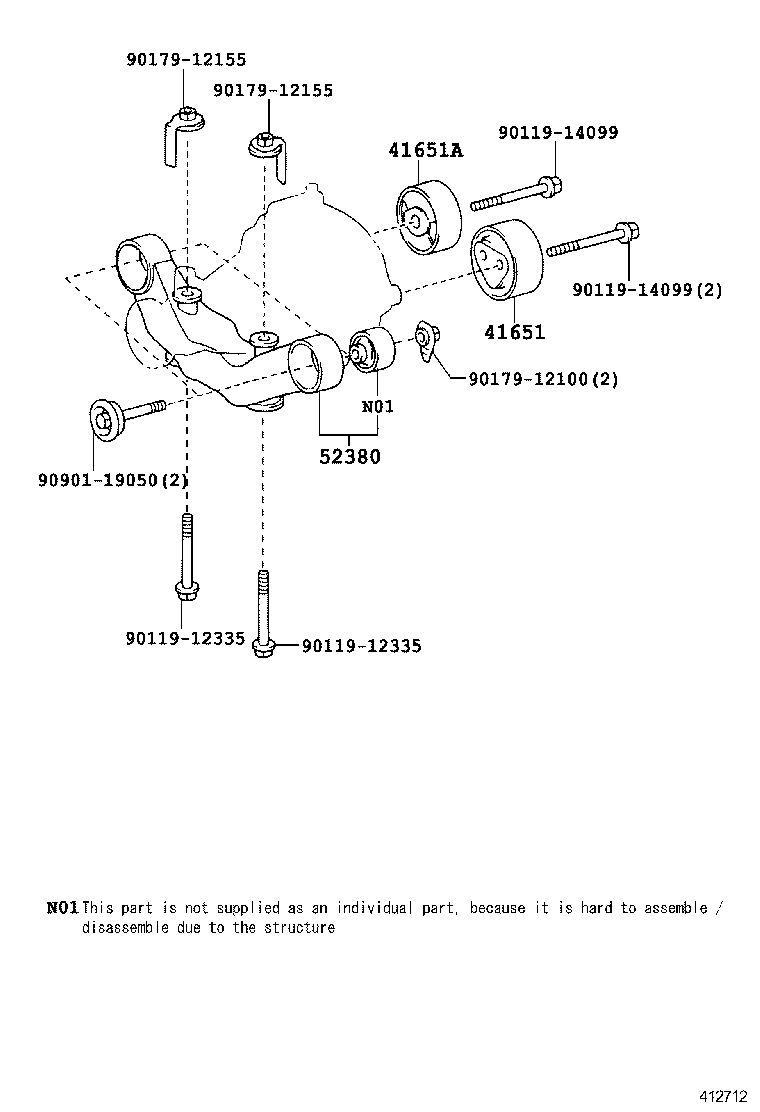 90179-12155
90179-12155
41651A
90119-14099
90119-14099(2)
41651
90179-12100(2)
N01
52380
90901-19050(2)
90119-12335
90119-12335

N01 This part is not supplied as an individual part, because it is hard to assemble / disassemble due to the structure

412712