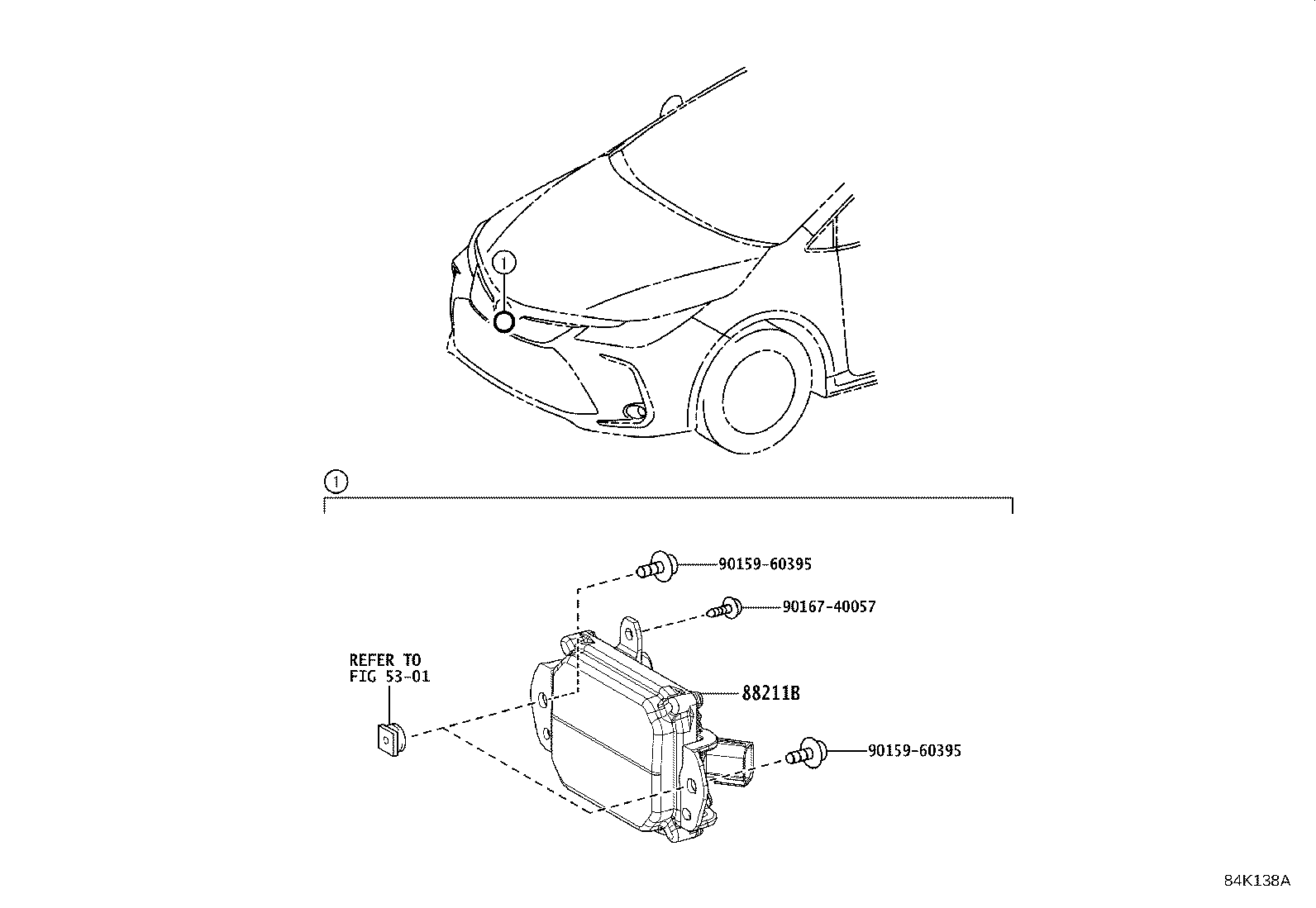 1

1

90159-60395

90167-40057

REFER TO
FIG 53-01

88211B

90159-60395

84K138A