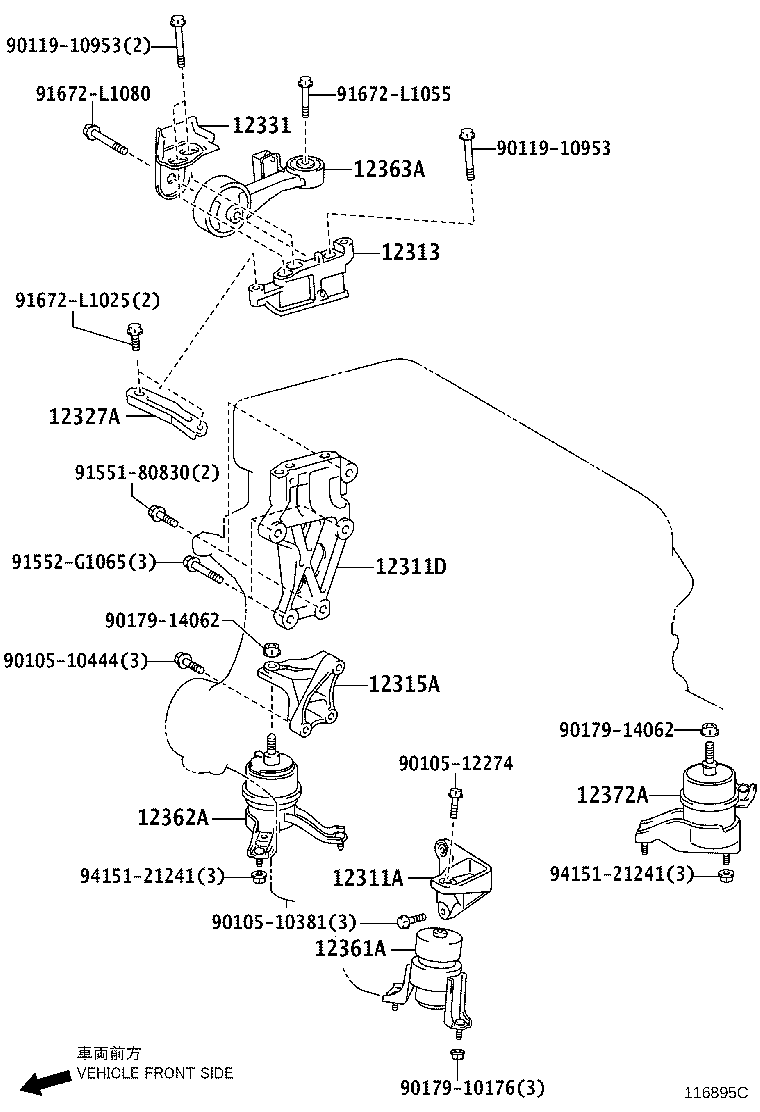 90119-10953(2)
91672-L1080
12331
91672-L1055
12363A
90119-10953
12313
91672-L1025(2)
12327A
91551-80830(2)
91552-G1065(3)
12311D
90179-14062
90105-10444(3)
12315A
90179-14062
90105-12274
12372A
12362A
94151-21241(3)
12311A
94151-21241(3)
90105-10381(3)
12361A
車両前方
VEHICLE FRONT SIDE
90179-10176(3)
116895C