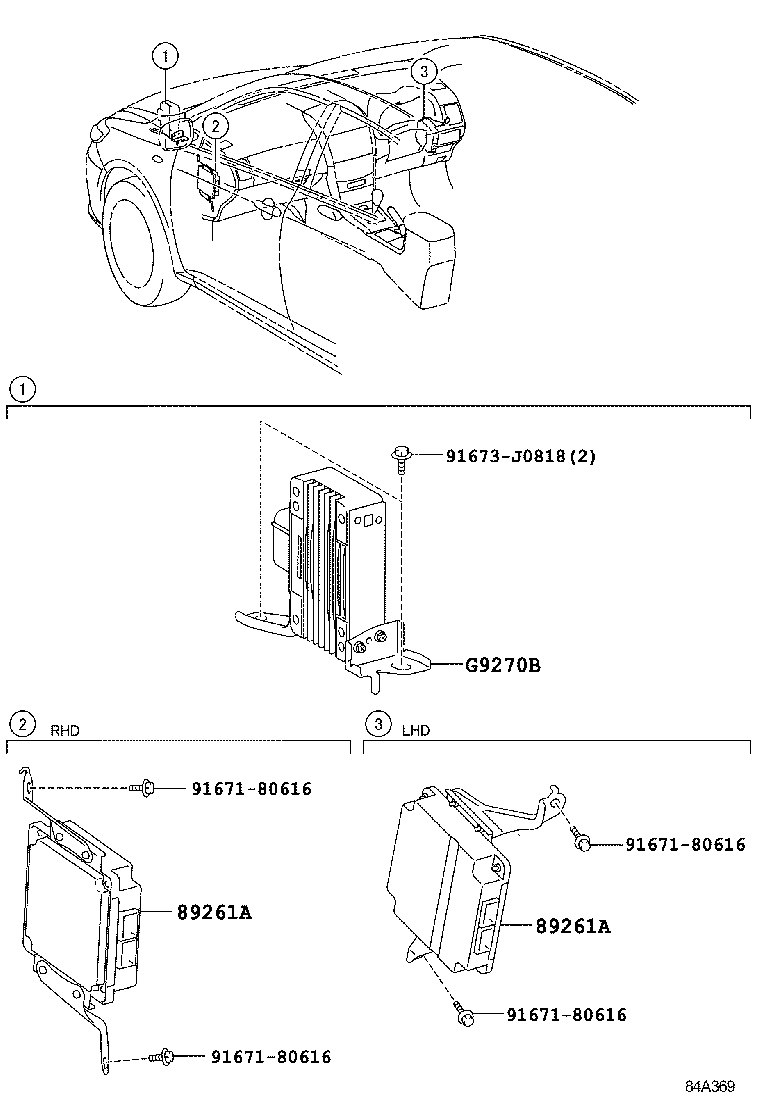 1
2
3

1
91673-J0818(2)
G9270B

2 RHD
91671-80616
89261A
91671-80616

3 LHD
91671-80616
89261A
91671-80616

84A369