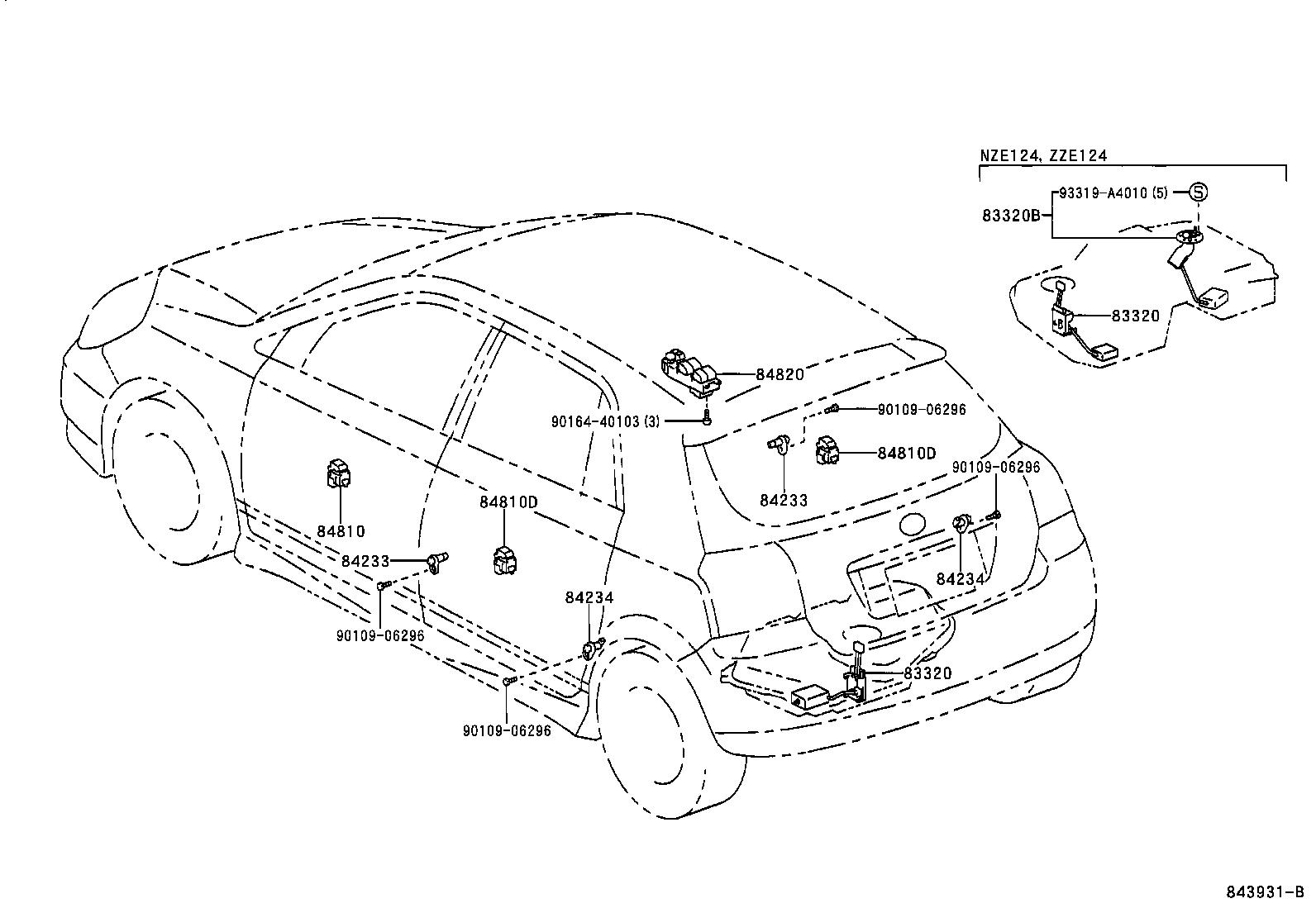 NZE124, ZZE124

93319-A4010 (5)

S

83320B

83320

84820

90164-40103 (3)

90109-06296

84810D

84233

90109-06296

84810

84810D

84233

84234

84234

90109-06296

83320

90109-06296

843931-B