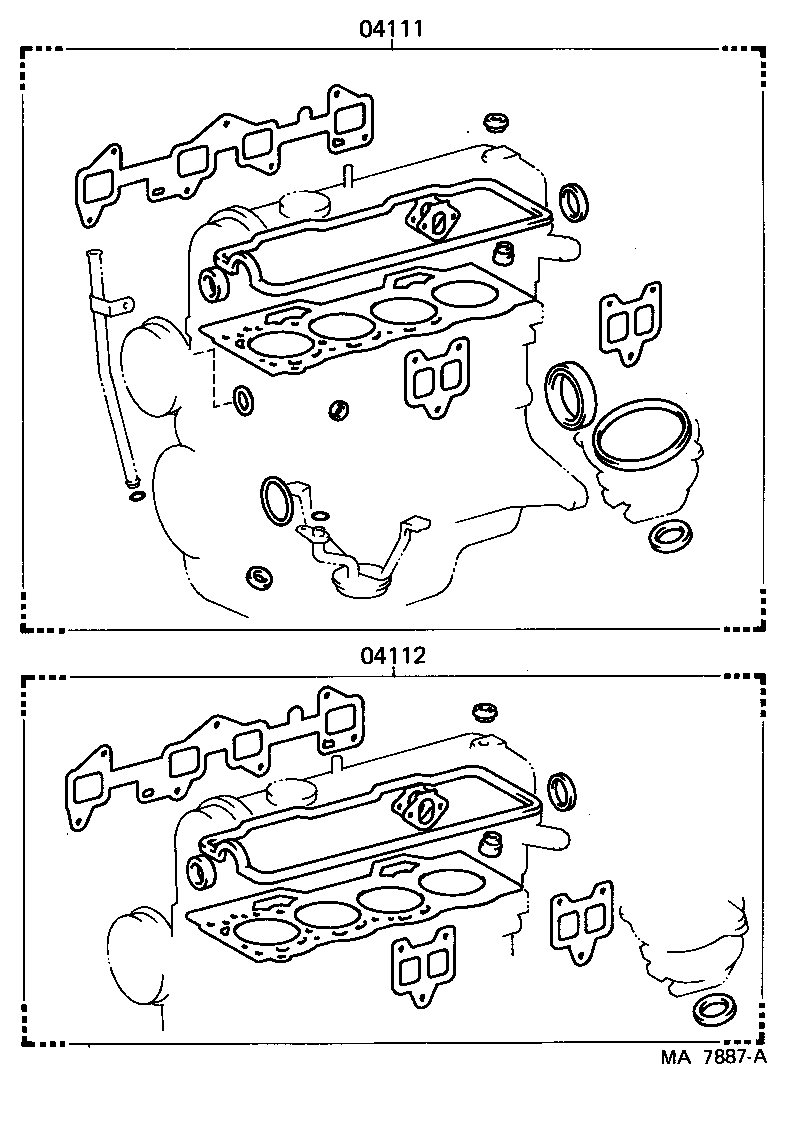 04111

04112

MA 7887-A